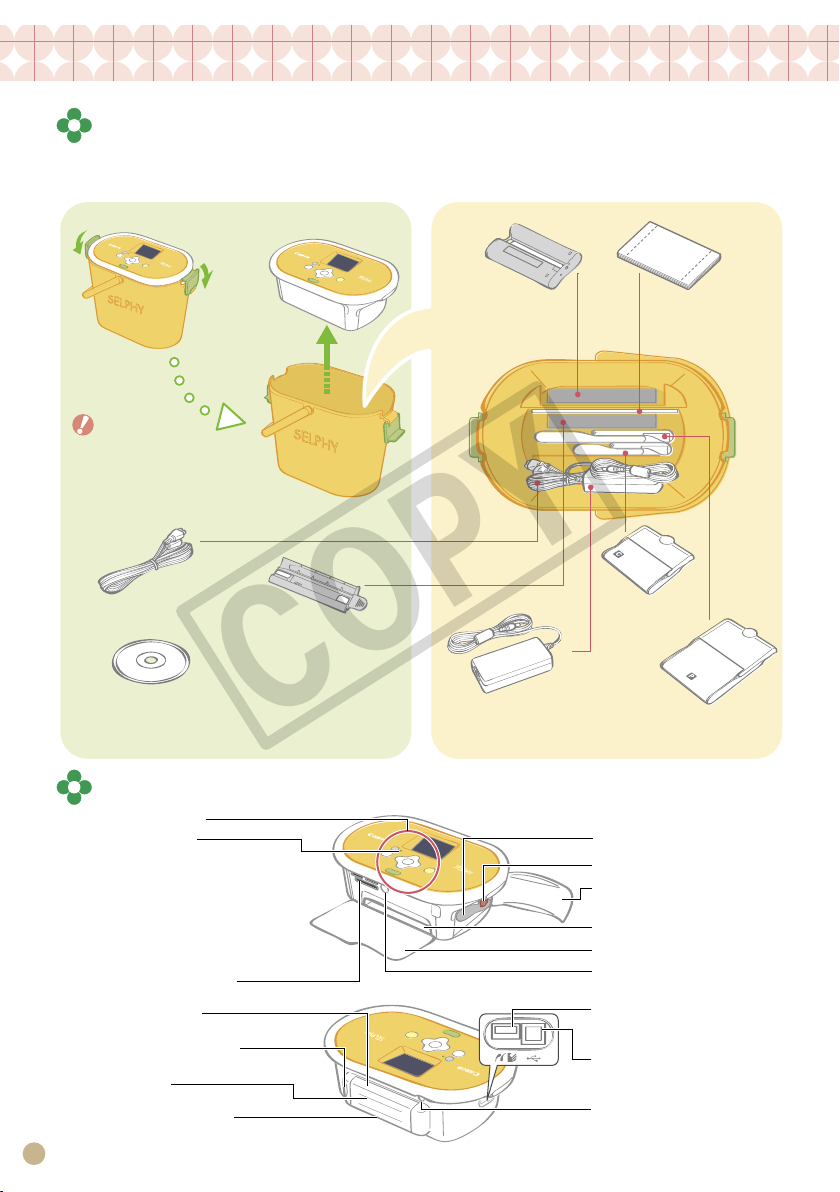 SELPHY

SELPHY

COPY