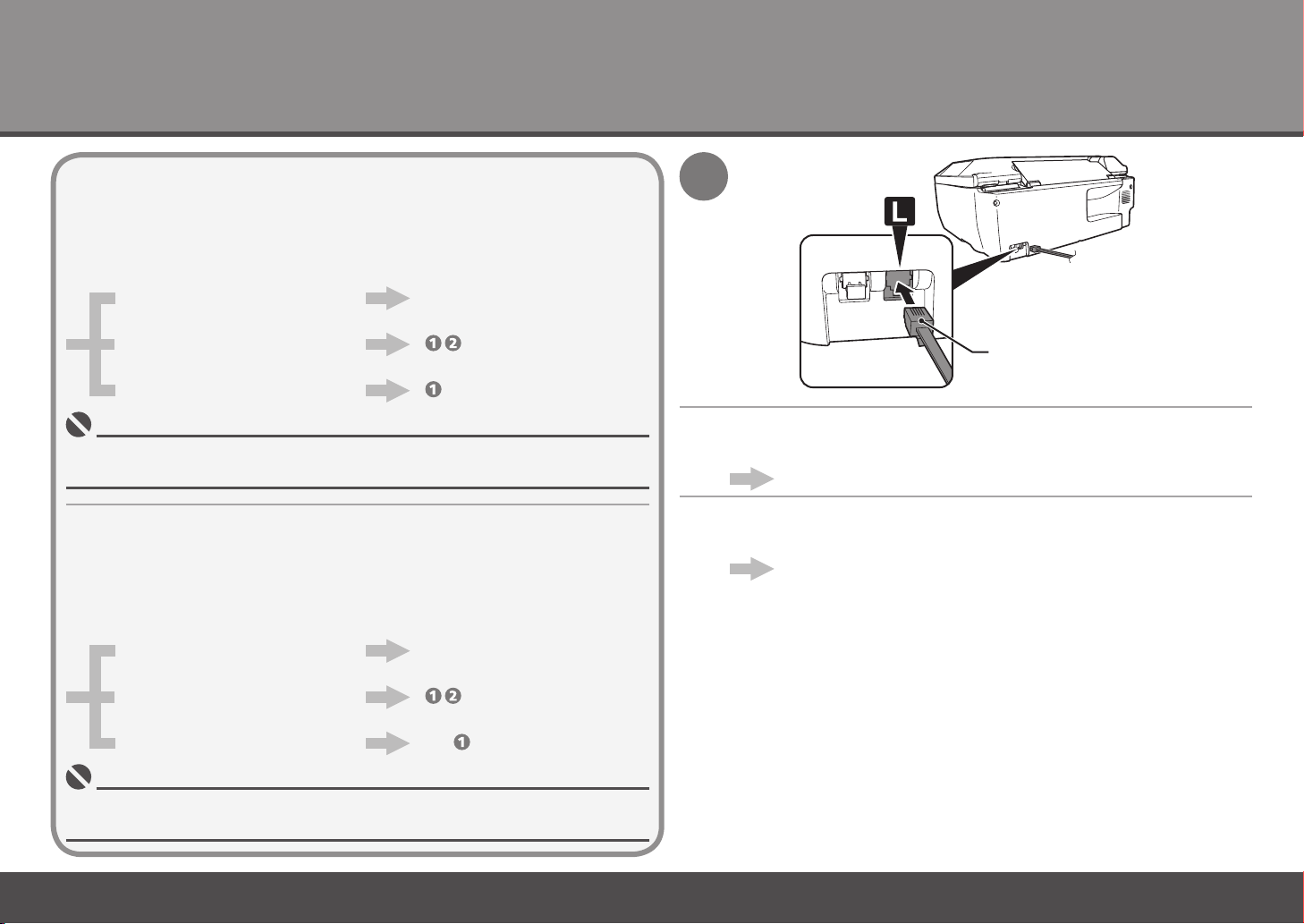 L

❶❷

❶

❶❷

❶