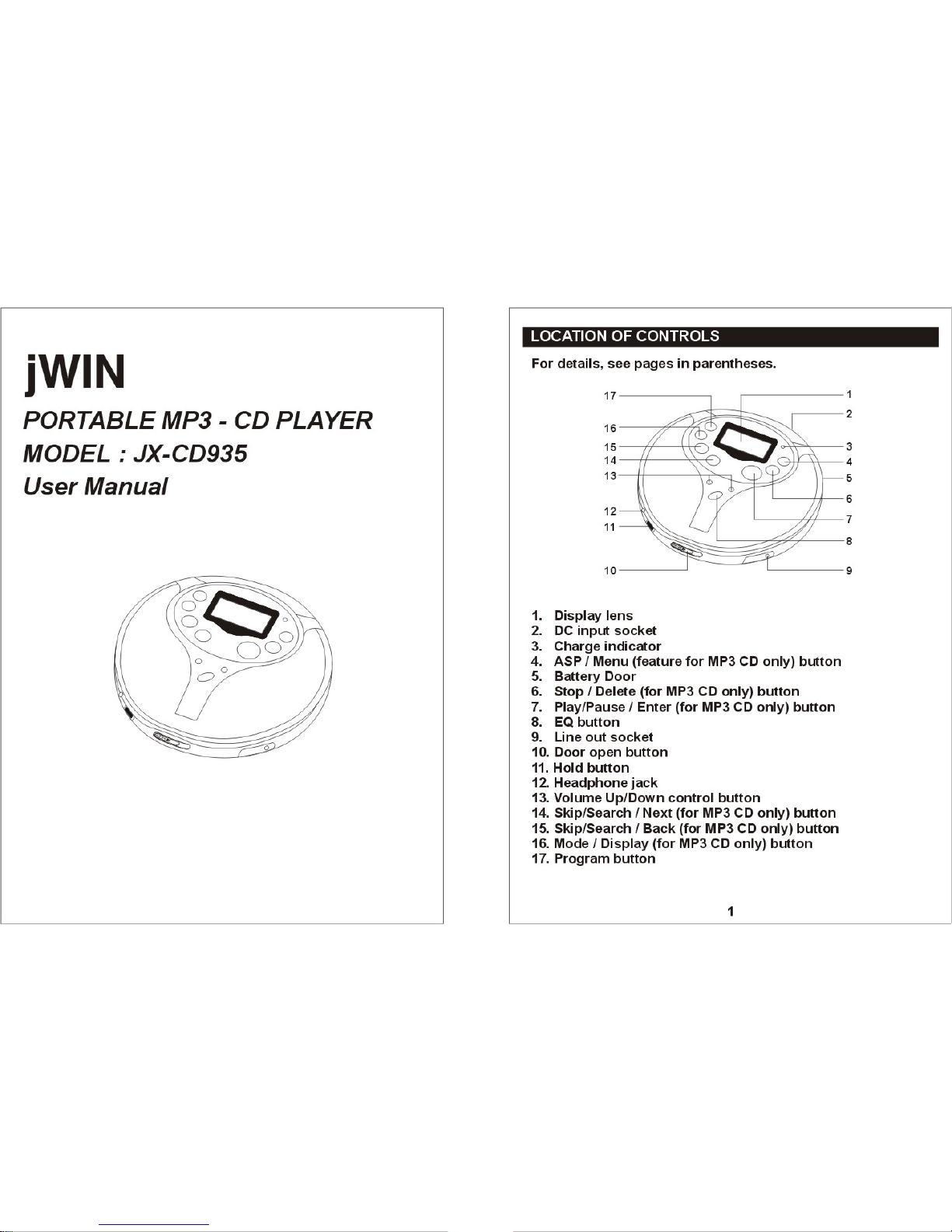 jWIN

PORTABLE MP3 - CD PLAYER
MODEL : JX-CD935
User Manual

LOCATION OF CONTROLS

For details, see pages in parentheses.

17
16
15
14
13
12
11
10
1
2
3
4
5
6
7
8
9

1. Display lens
2. DC input socket
3. Charge indicator
4. ASP / Menu (feature for MP3 CD only) button
5. Battery Door
6. Stop / Delete (for MP3 CD only) button
7. Play/Pause / Enter (for MP3 CD only) button
8. EQ button
9. Line out socket
10. Door open button
11. Hold button
12. Headphone jack
13. Volume Up/Down control button
14. Skip/Search / Next (for MP3 CD only) button
15. Skip/Search / Back (for MP3 CD only) button
16. Mode / Display (for MP3 CD only) button
17. Program button

1