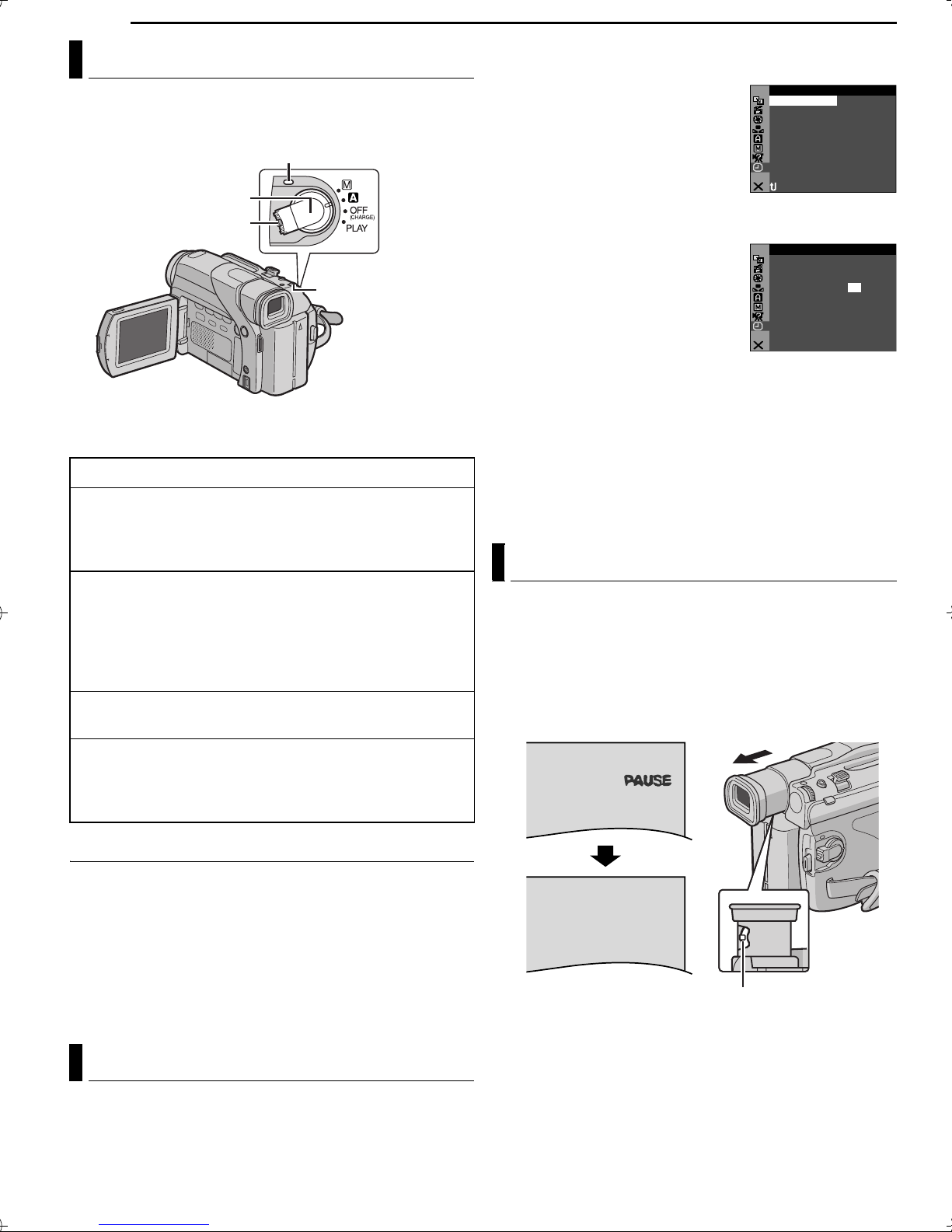 M
A
OFF
(CHARGE)
PLAY

PAUSE