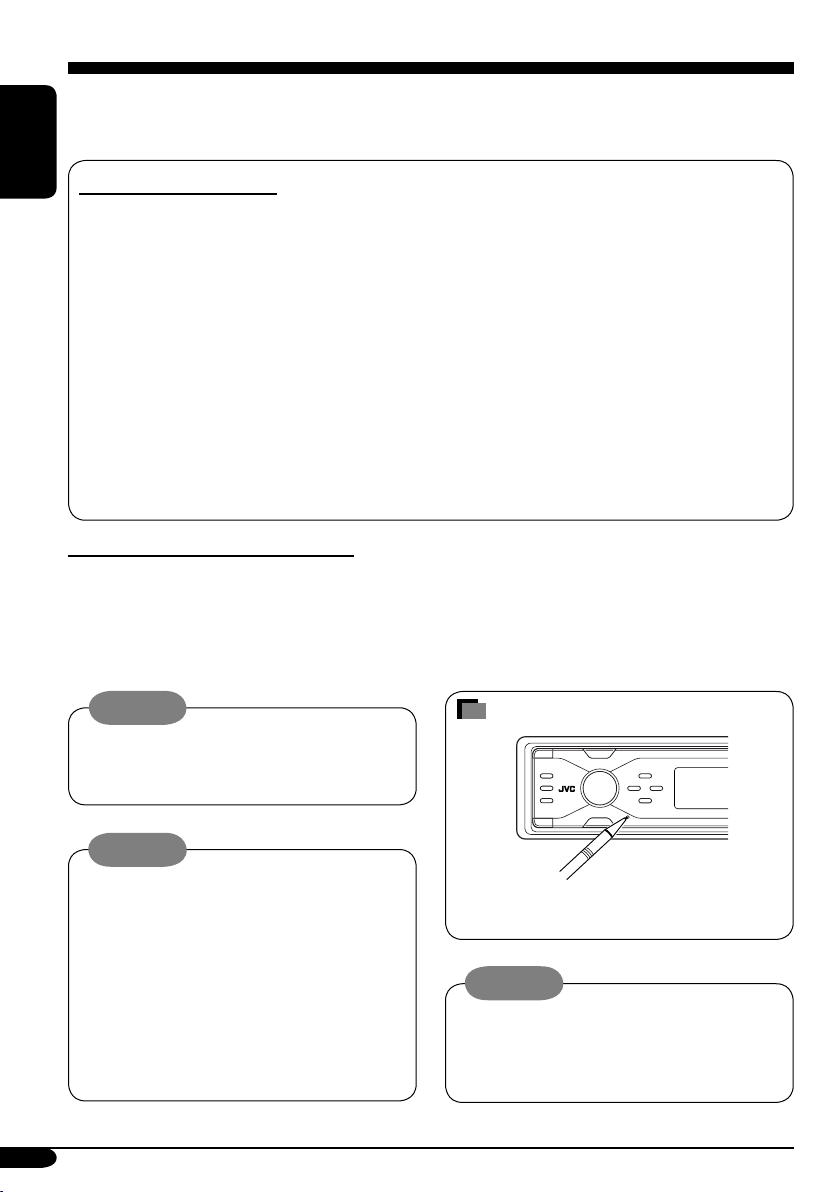 JVC