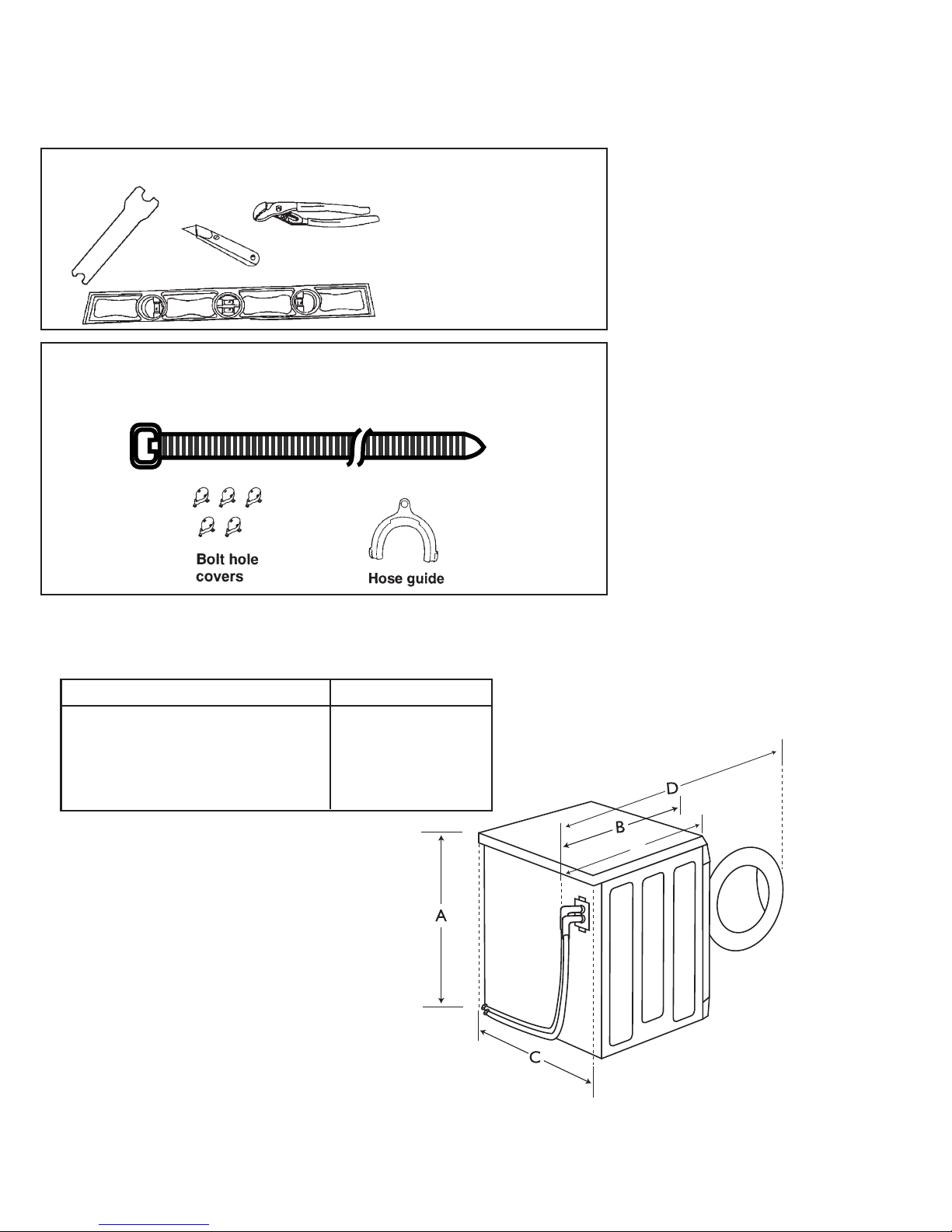 Bolt hole covers

Hose guide

D

B

A

C