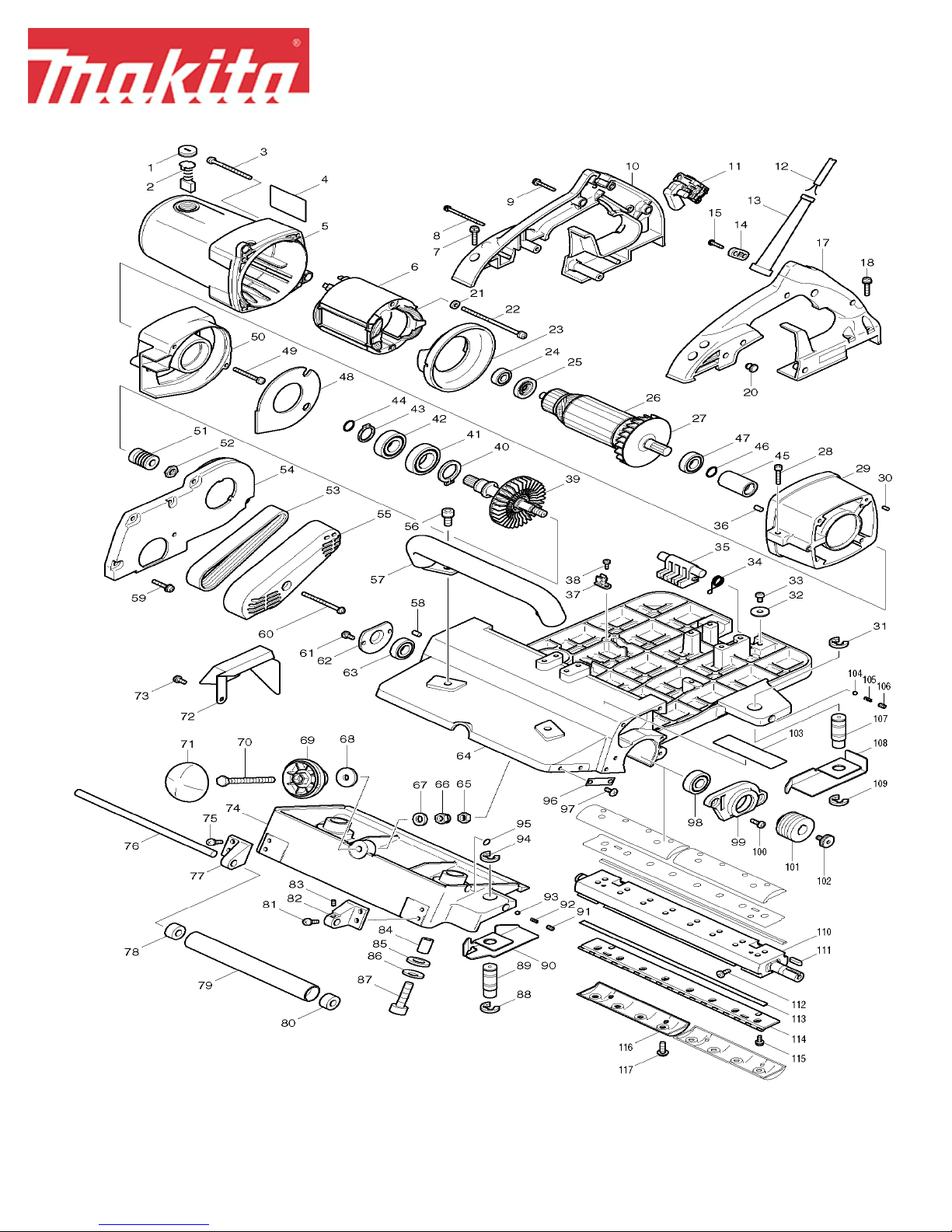 makita®

1 2 3 4 5 6 7 8 9 10 11 12 13 14 15 17 18 20 21 22 23 24 25 26 27 28 29 30 31 32 33 34 35 36 37 38 39 40 41 42 43 44 45 46 47 48 49 50 51 52 53 54 55 56 57 58 59 60 61 62 63 64 65 66 67 68 69 70 71 72 73 74 75 76 77 78 79 80 81 82 83 84 85 86 87 88 89 90 91 92 93 94 95 96 97 98 99 100 101 102 103 104 105 106 107 108 109 110 111 112 113 114 115 116 117