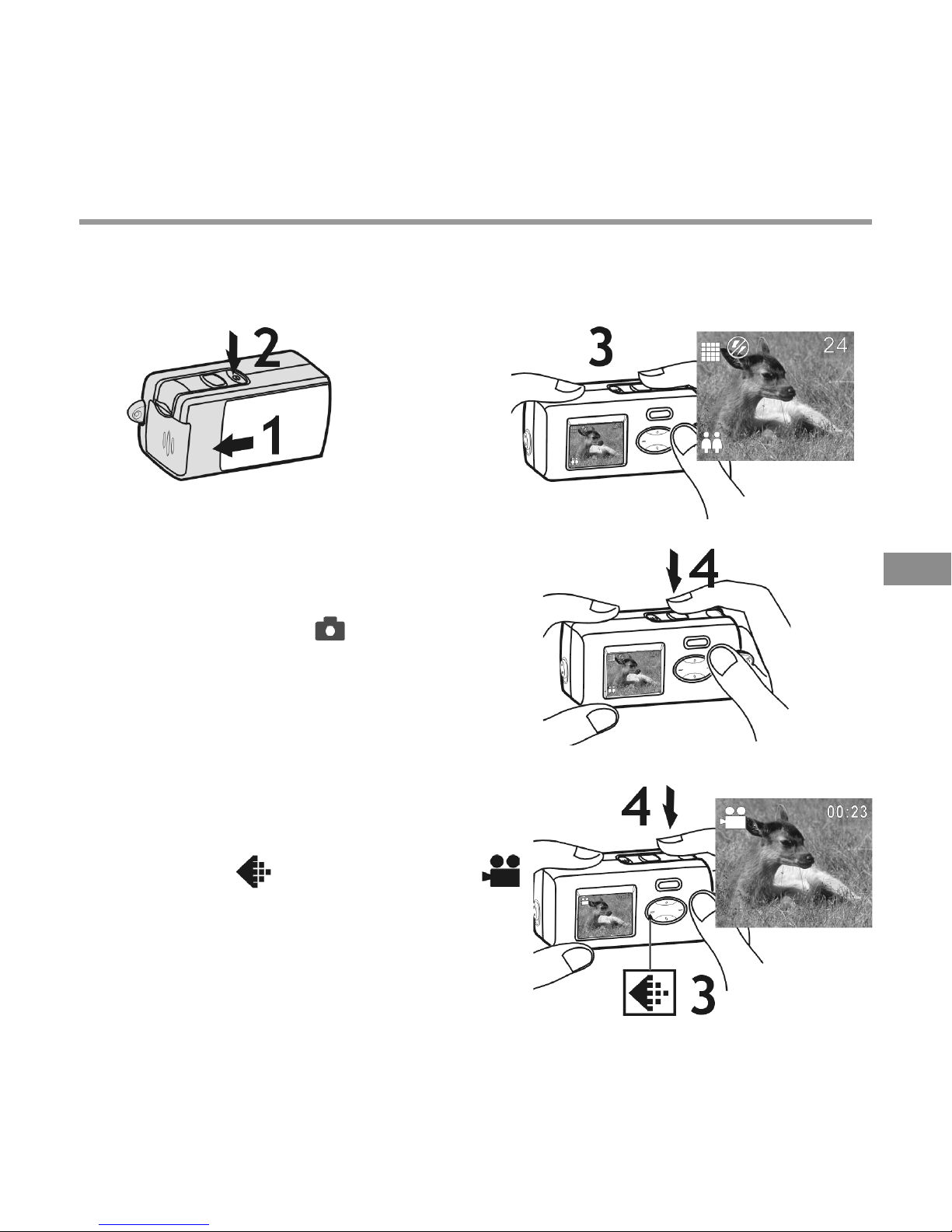 2

1

3

24

4

4

00:23

3