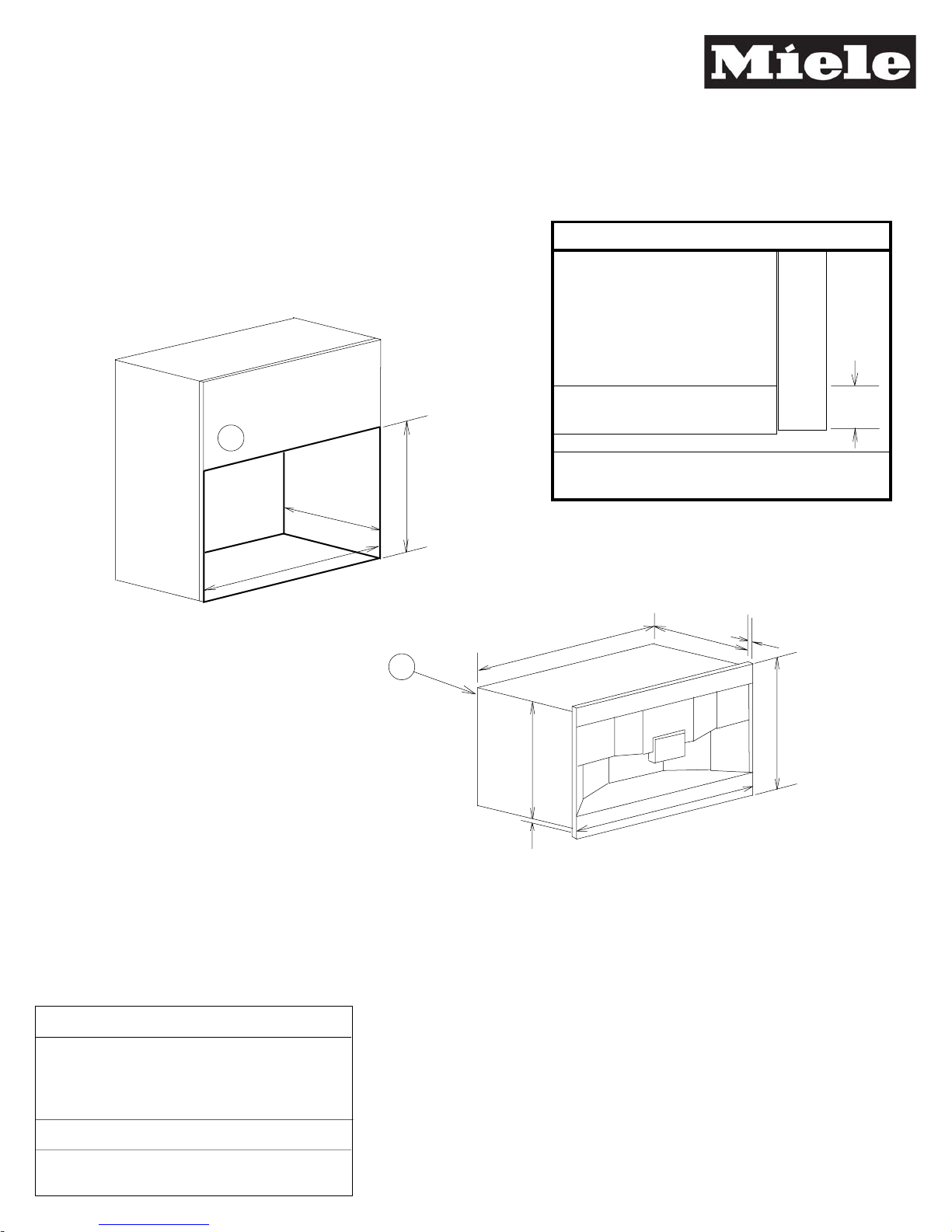 Miele