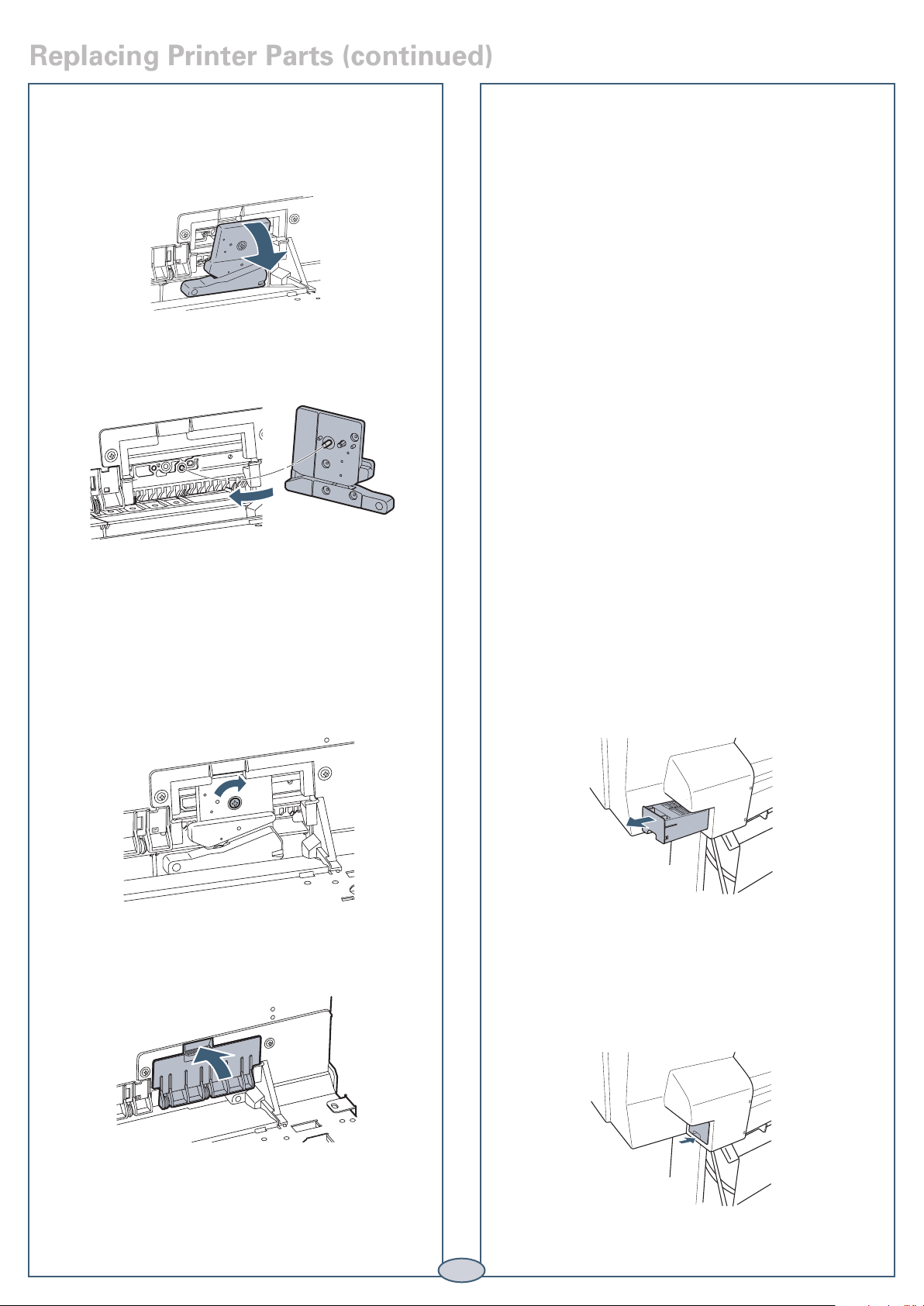 Replacing Printer Parts (continued)