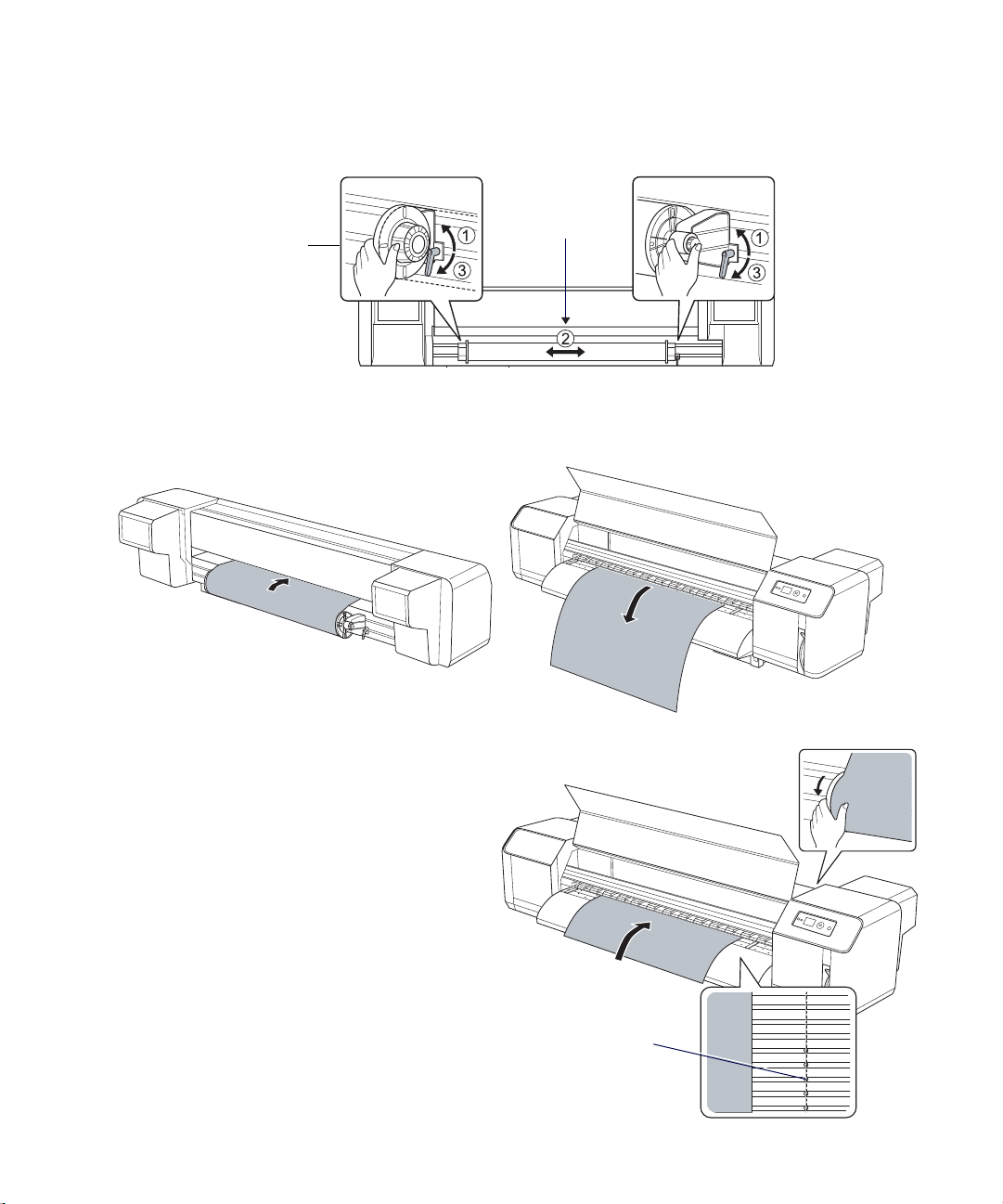 ①
③
②
①
③