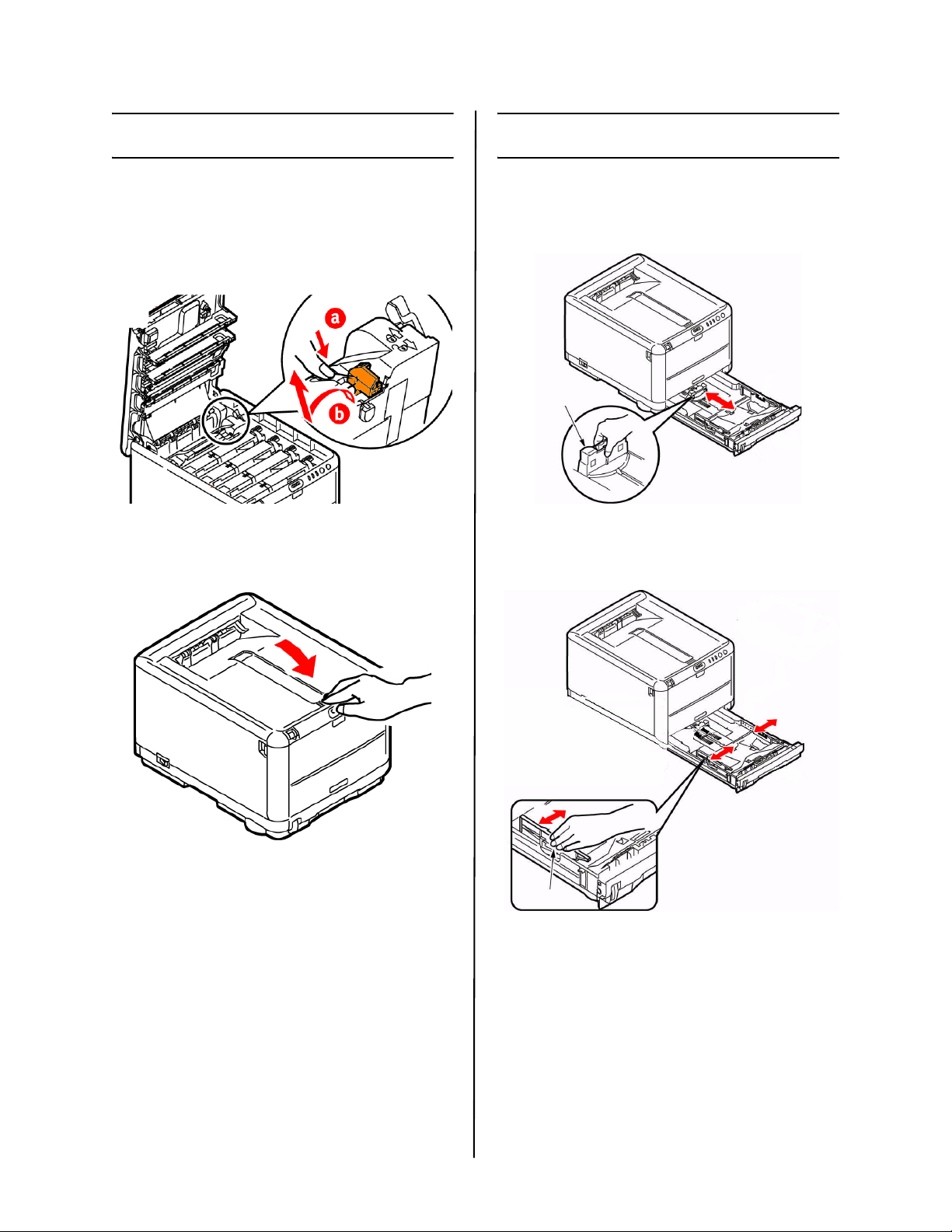 a

b