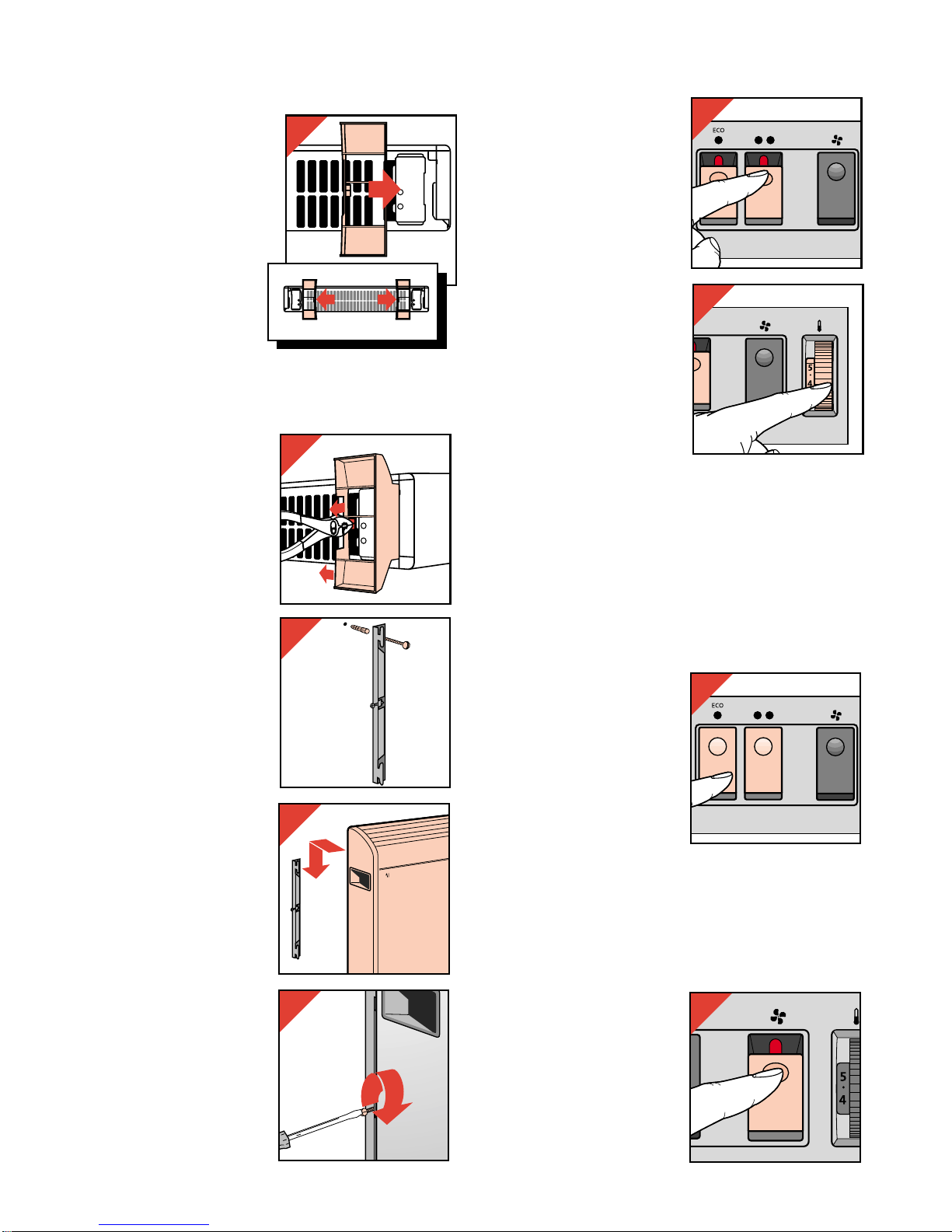 ECO

5
4

ECO

5
4