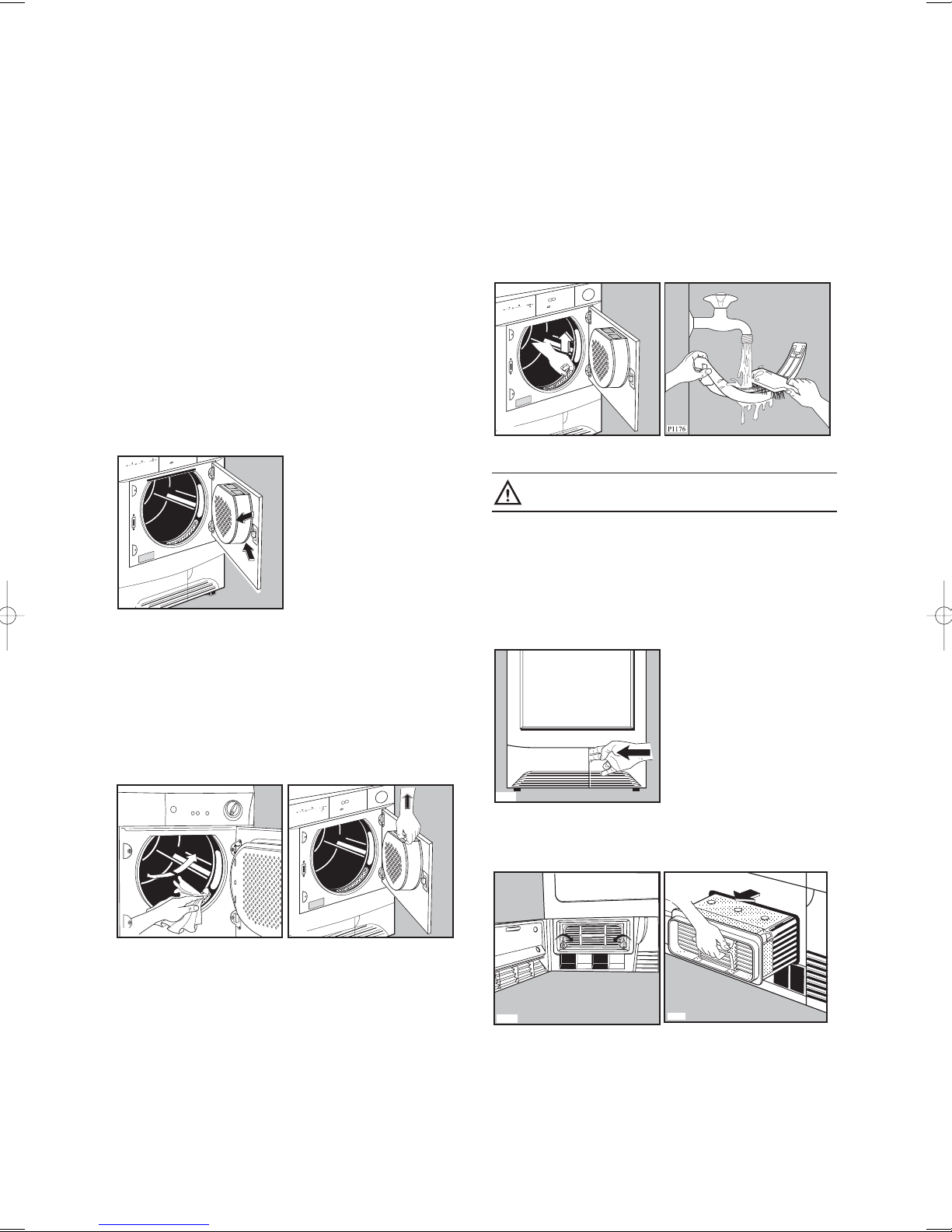 P1176