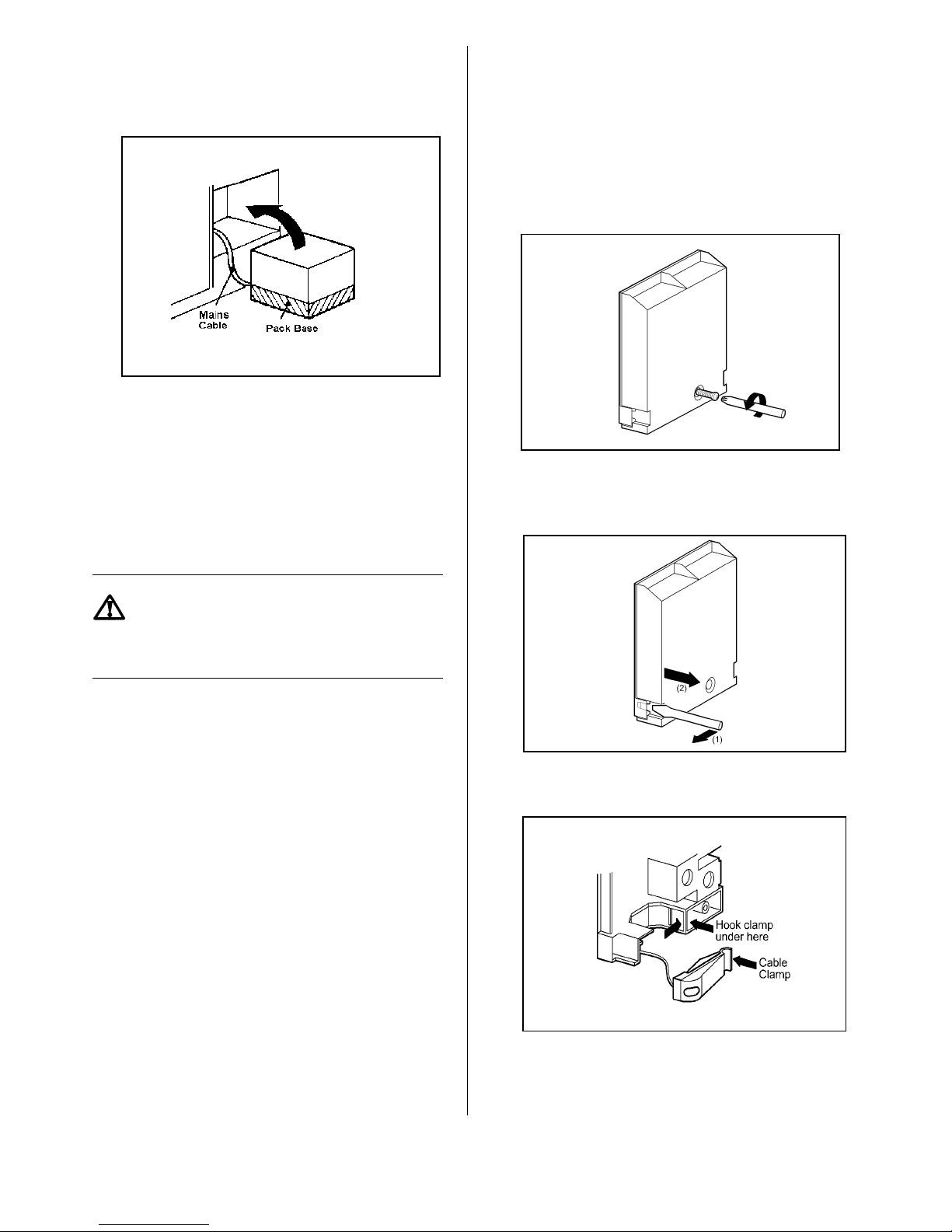 Mains Cable

Pack Base

(2)

(1)

Hook clamp under here

Cable Clamp