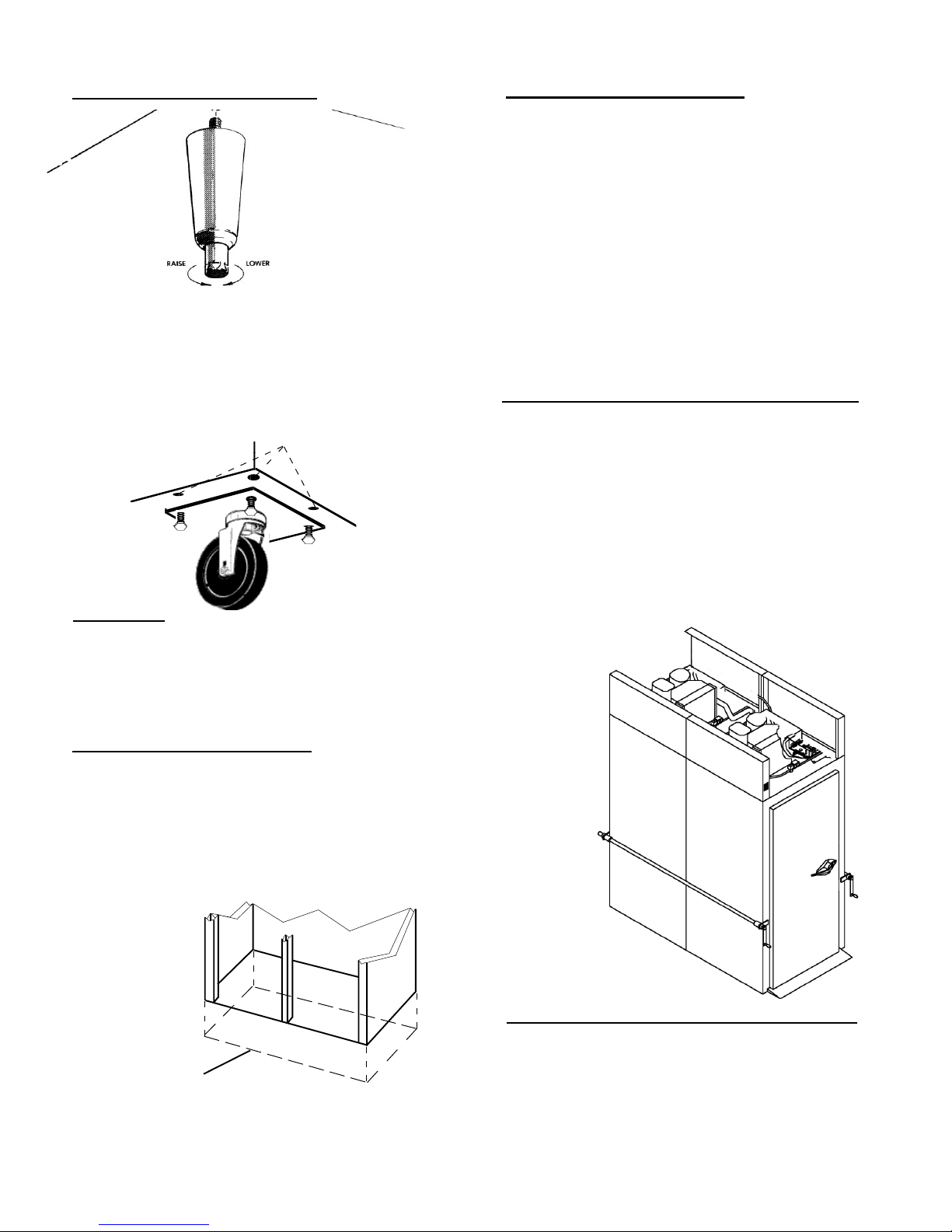 RAISE
LOWER