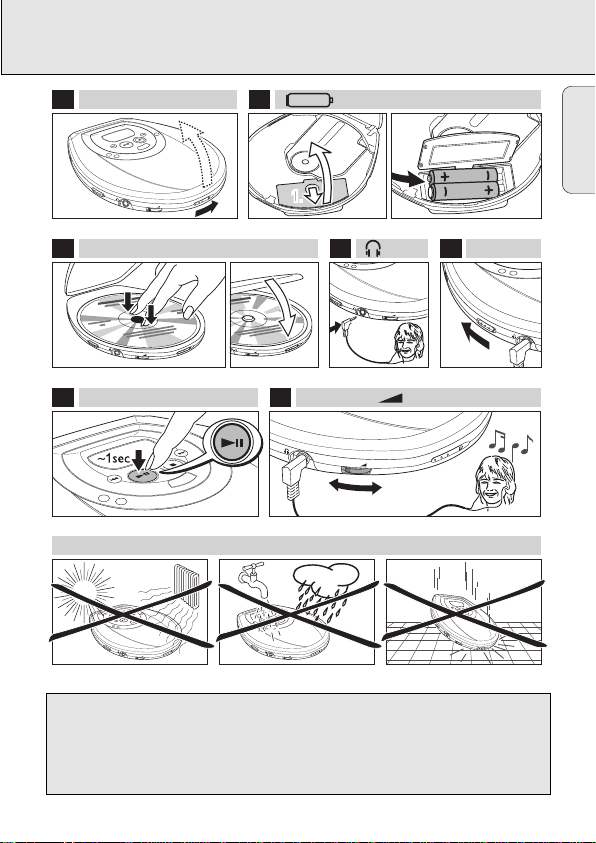 1.

~1sec