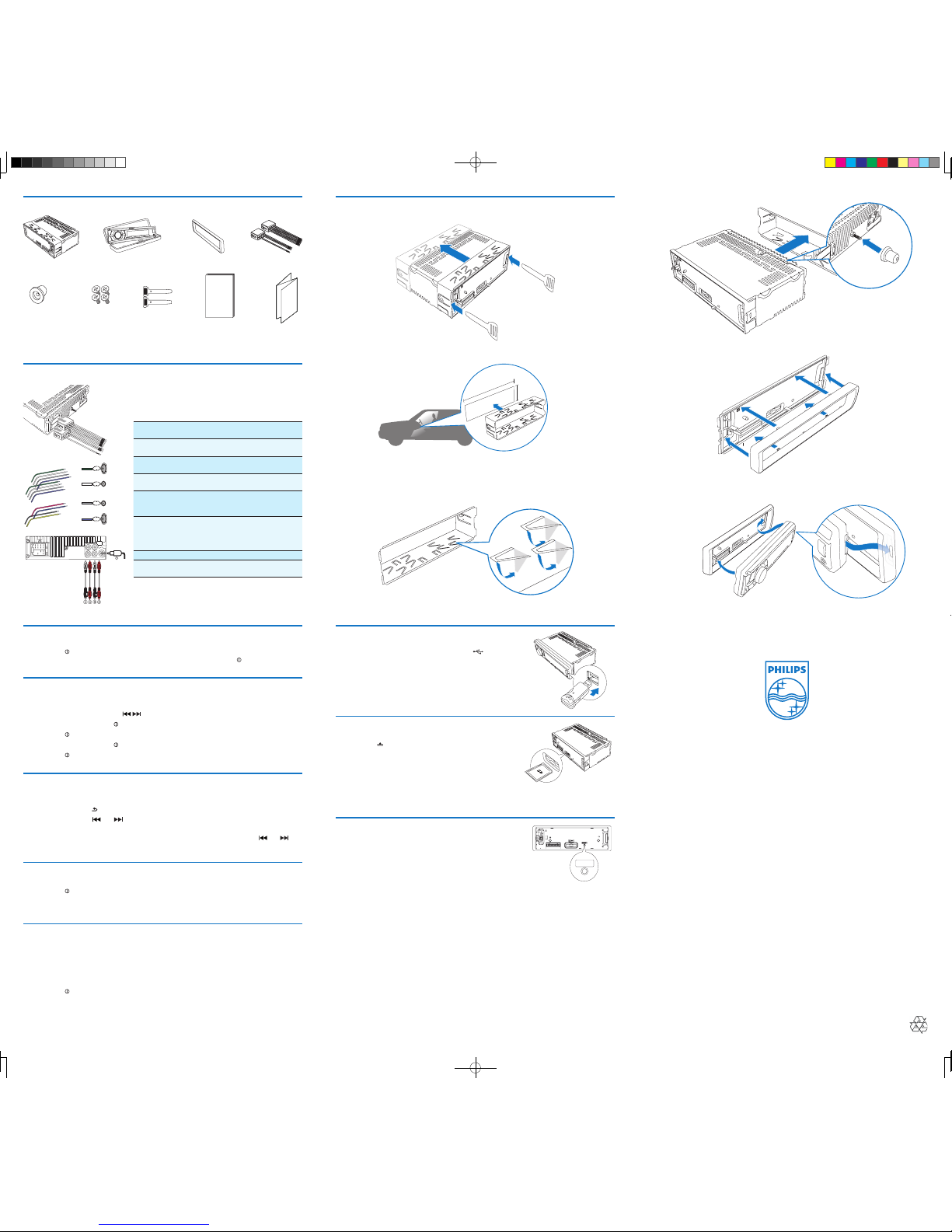 PHILIPS