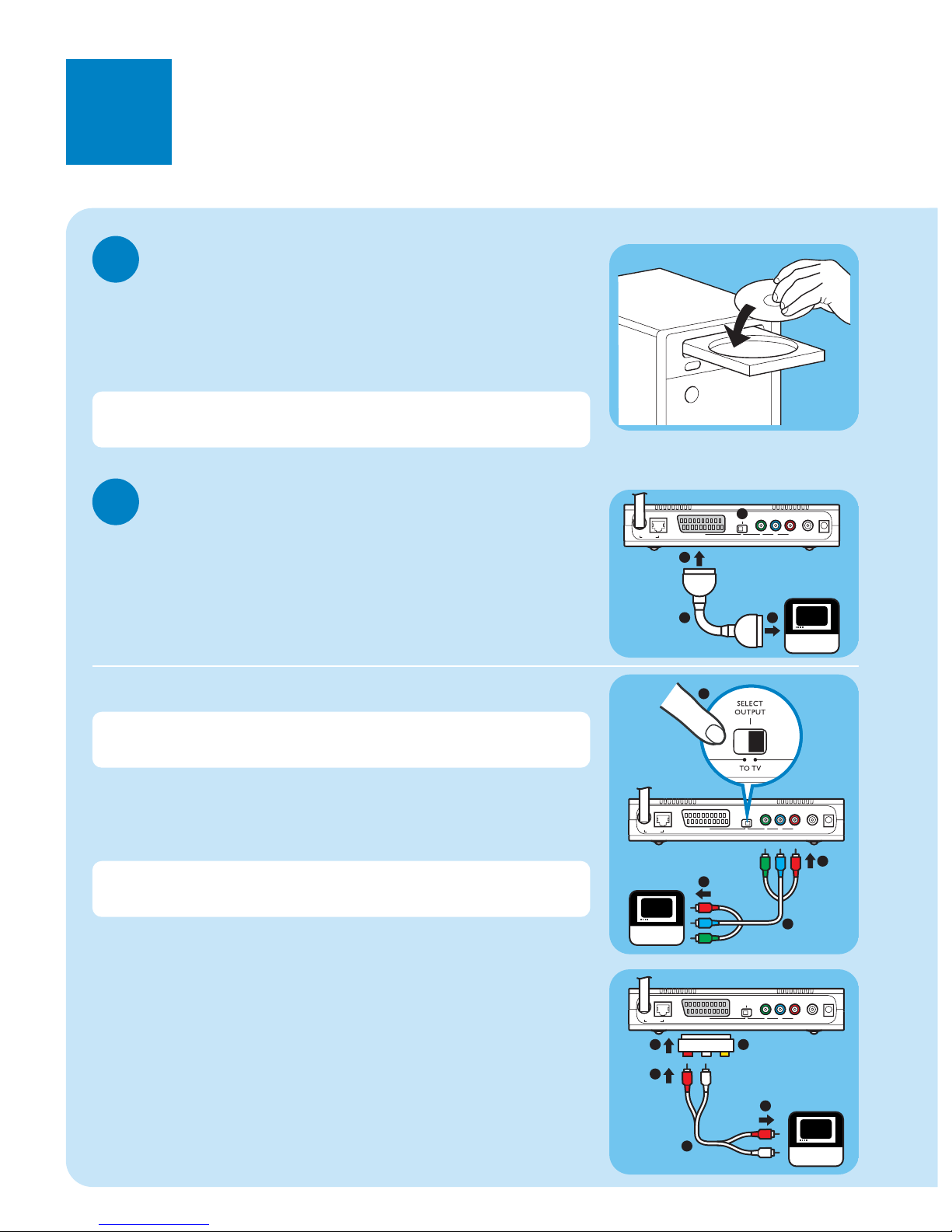 SELECT
OUTPUT

TO TV