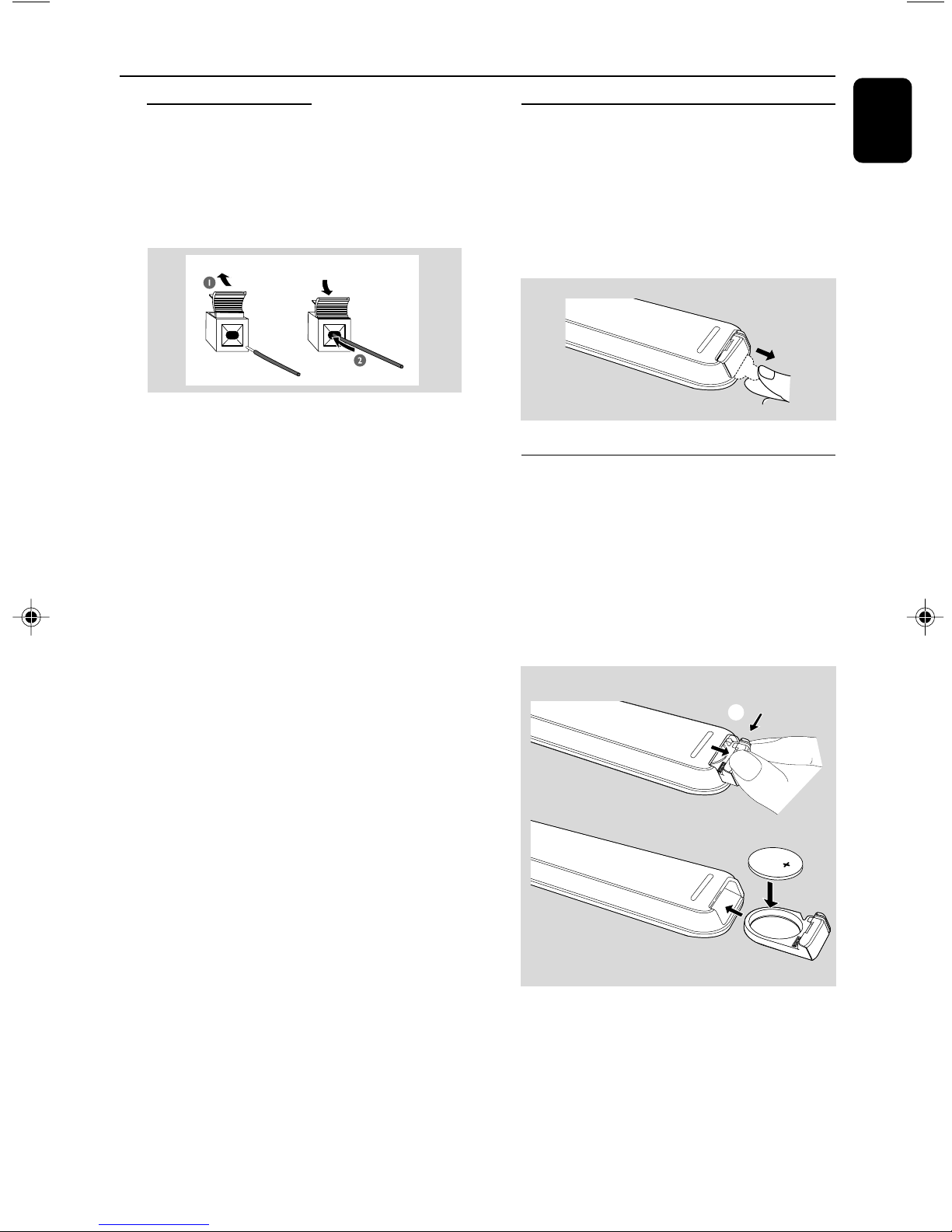 1

2

+