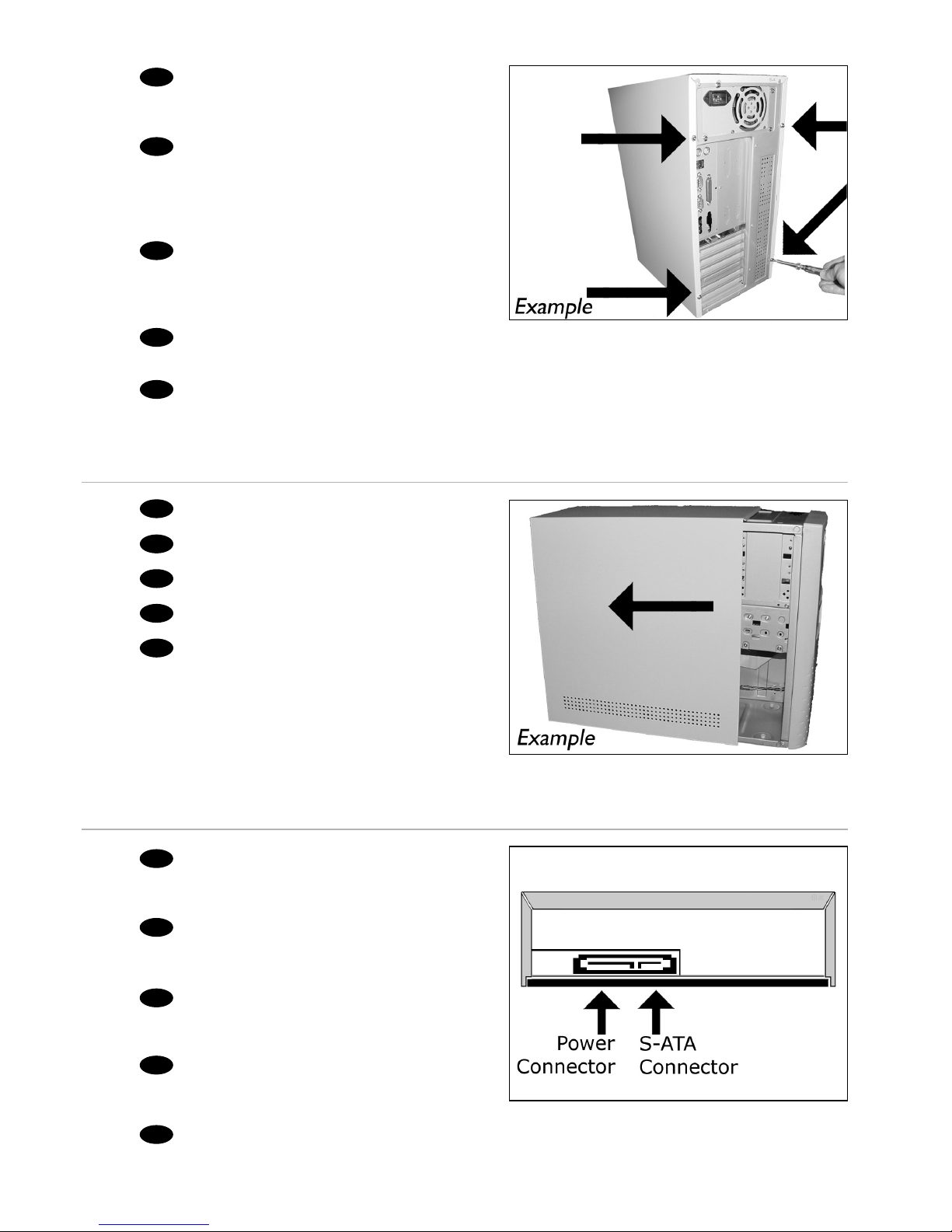 Example

Example

Power Connector

S-ATA Connector