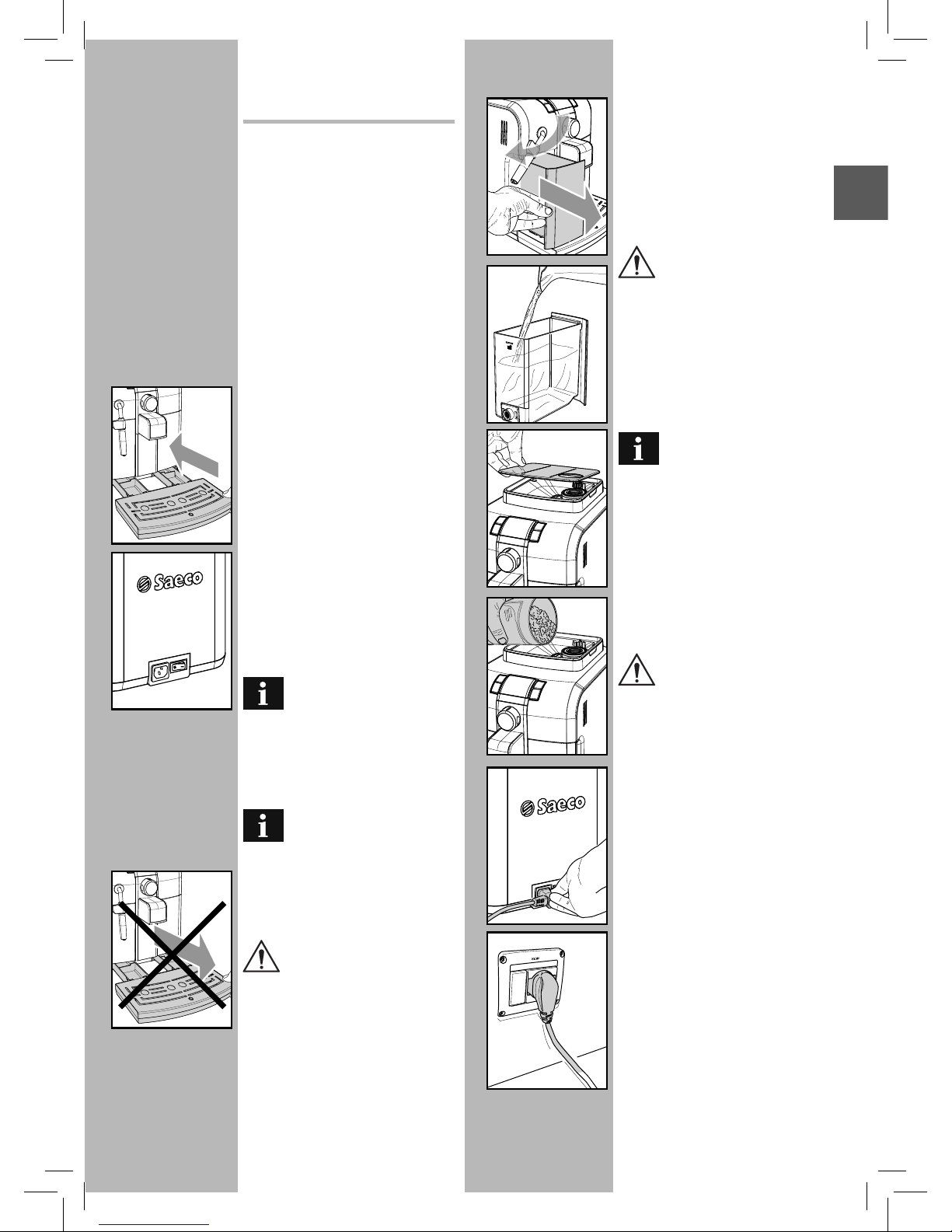 Saeco

Saeco