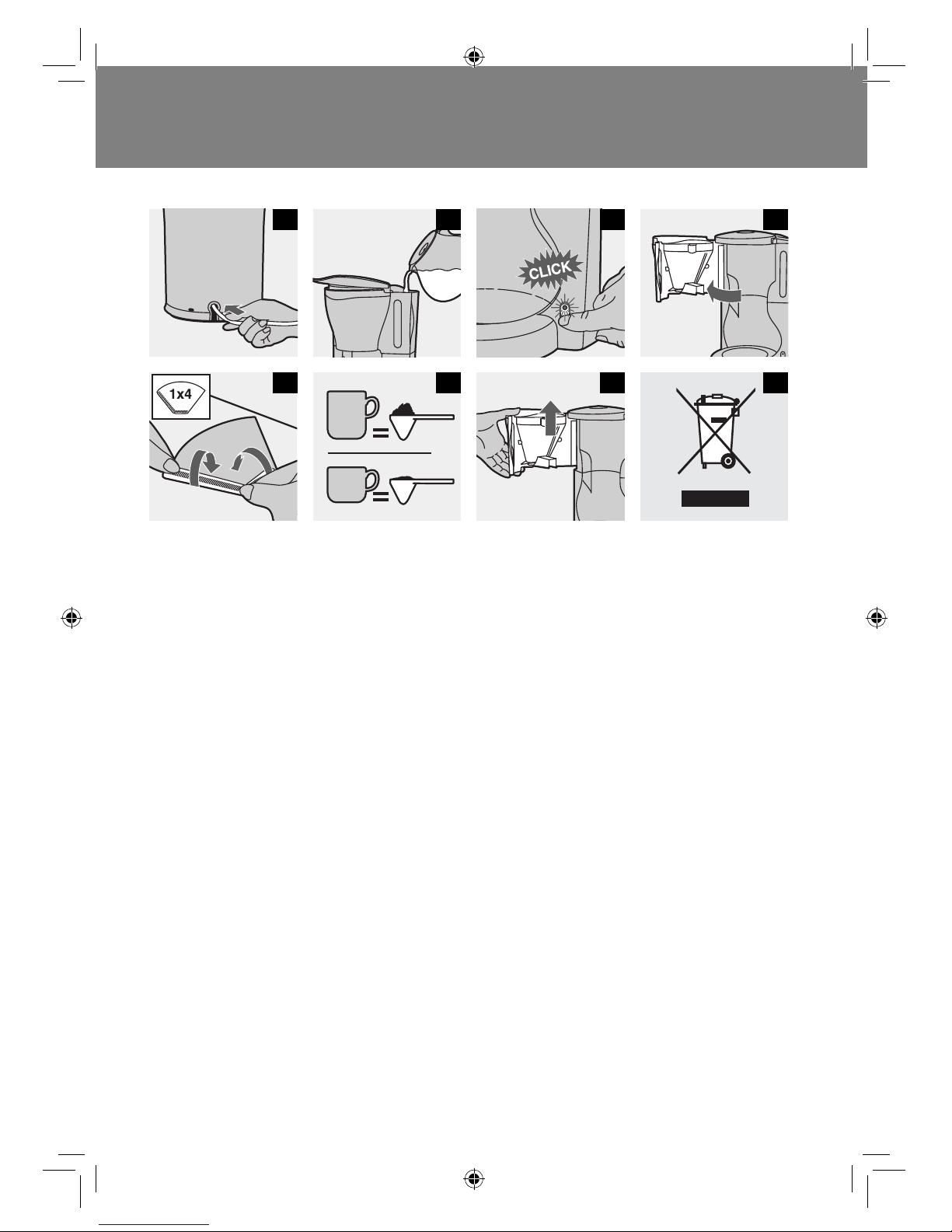 CLICK

1x4