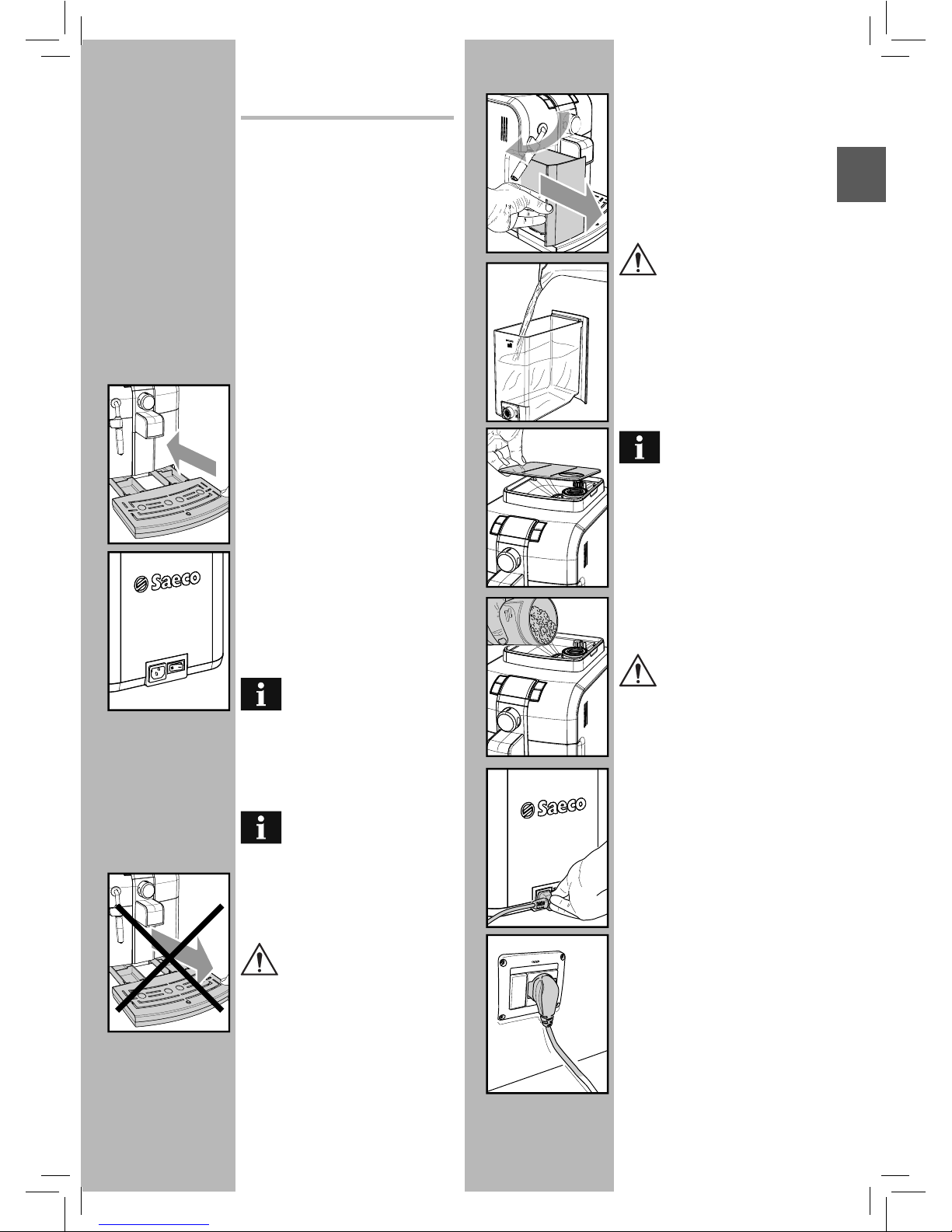 Saeco

Saeco