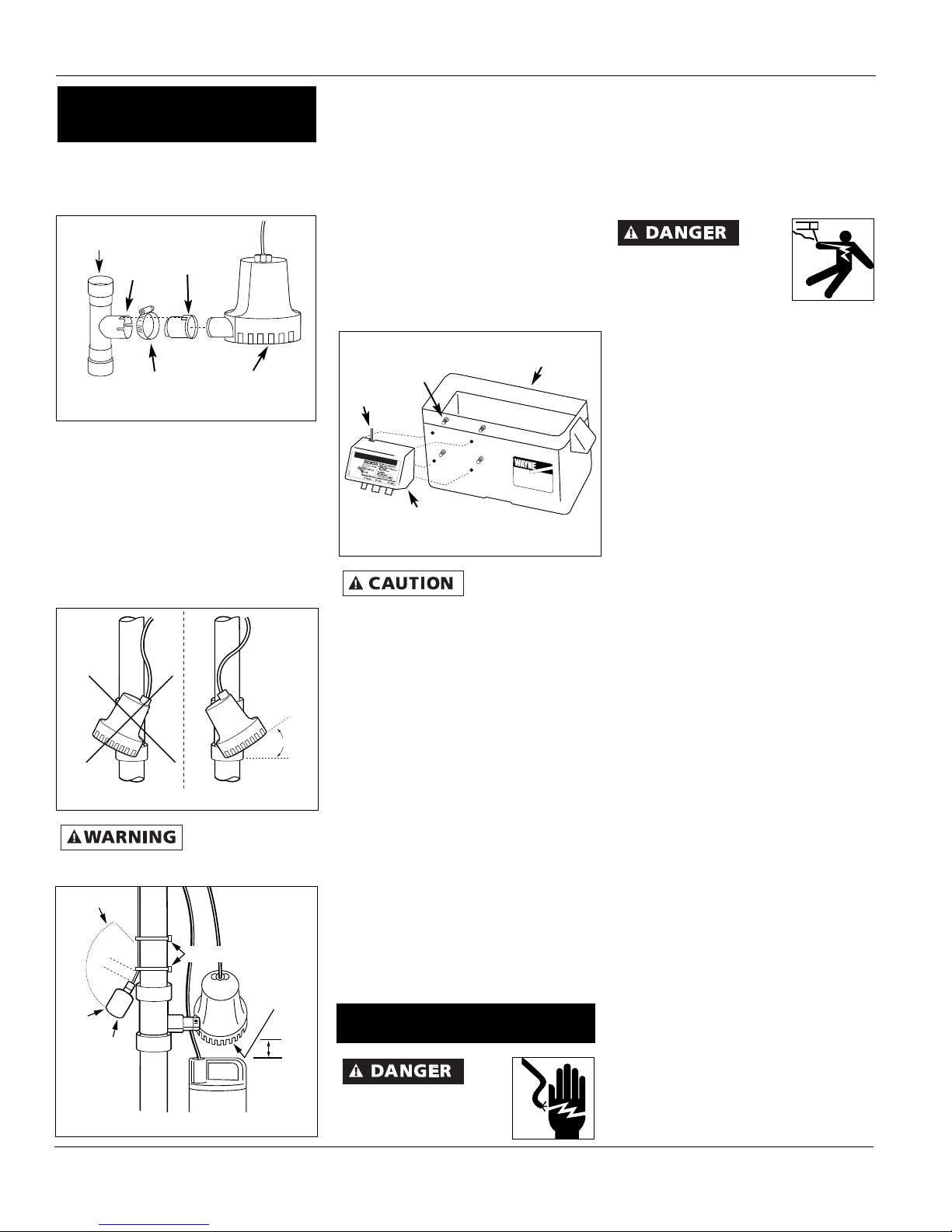 DANGER

WAYNE

CAUTION

WARNING

DANGER