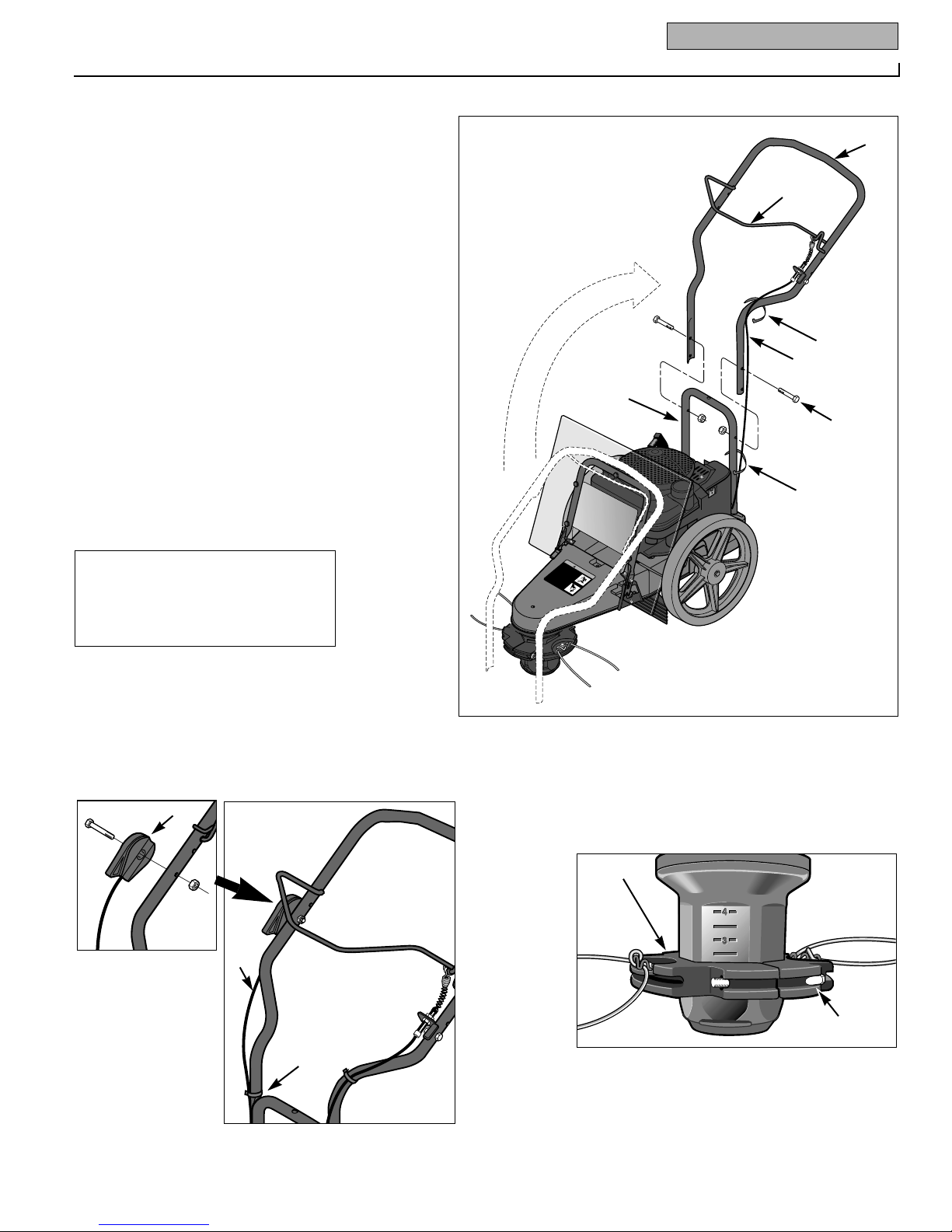 4

3