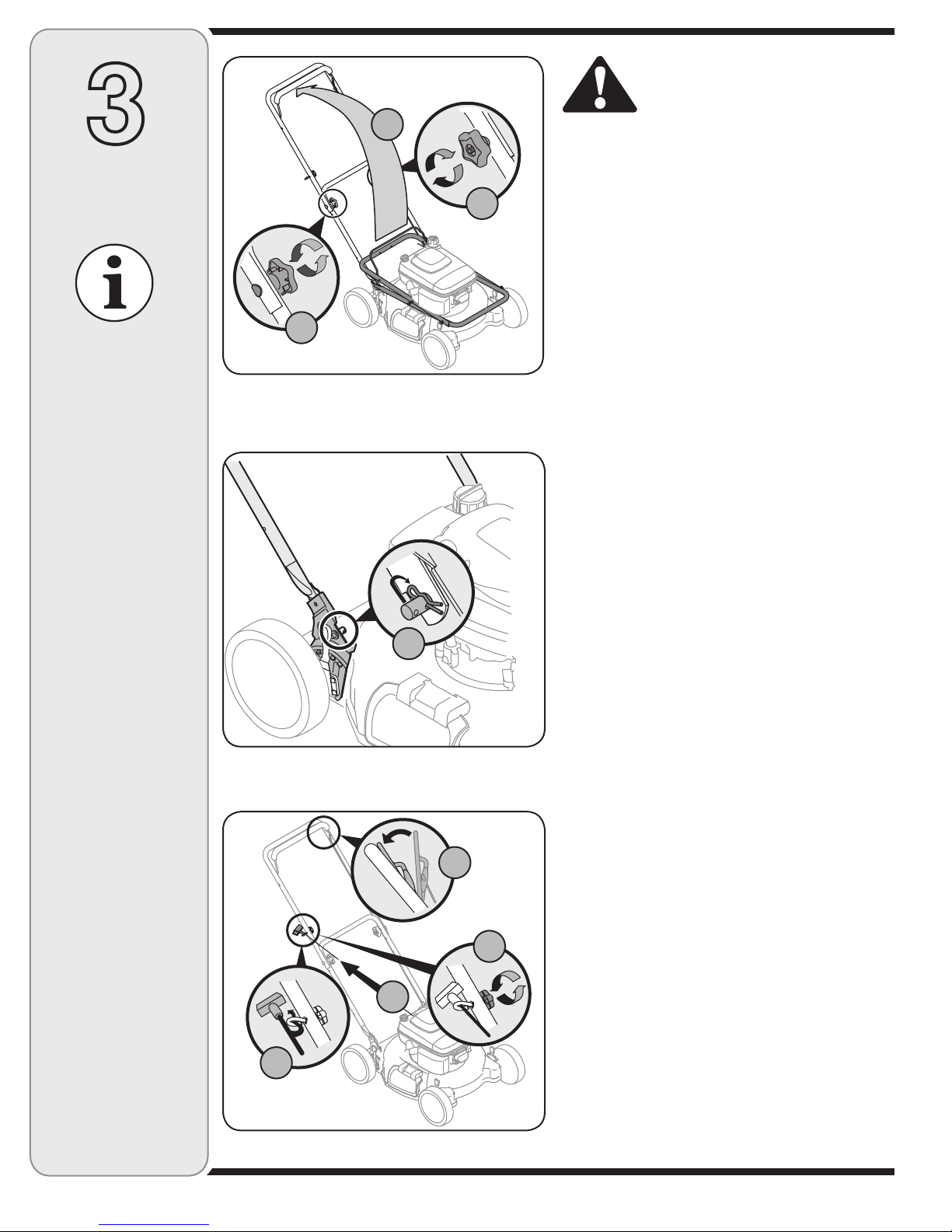 3