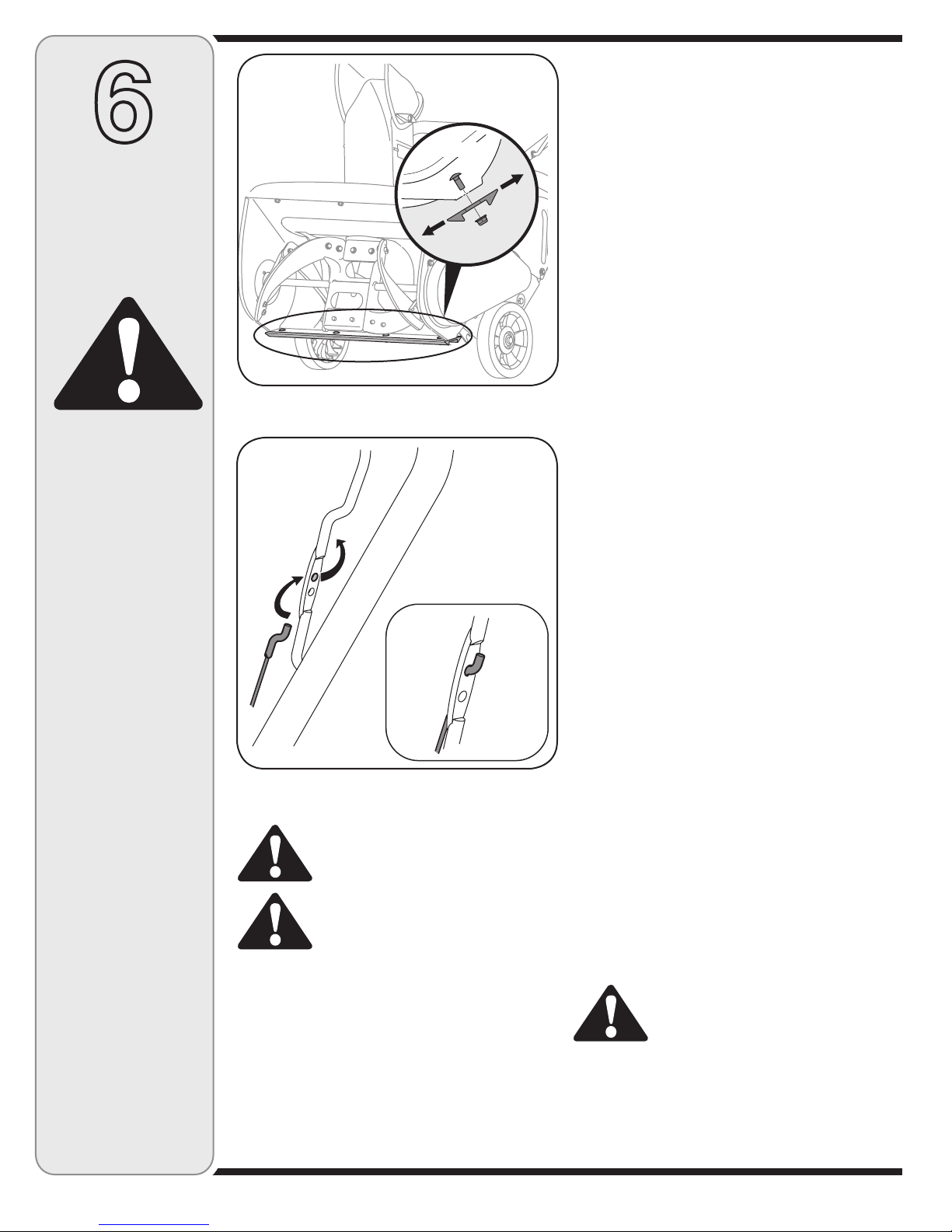 6