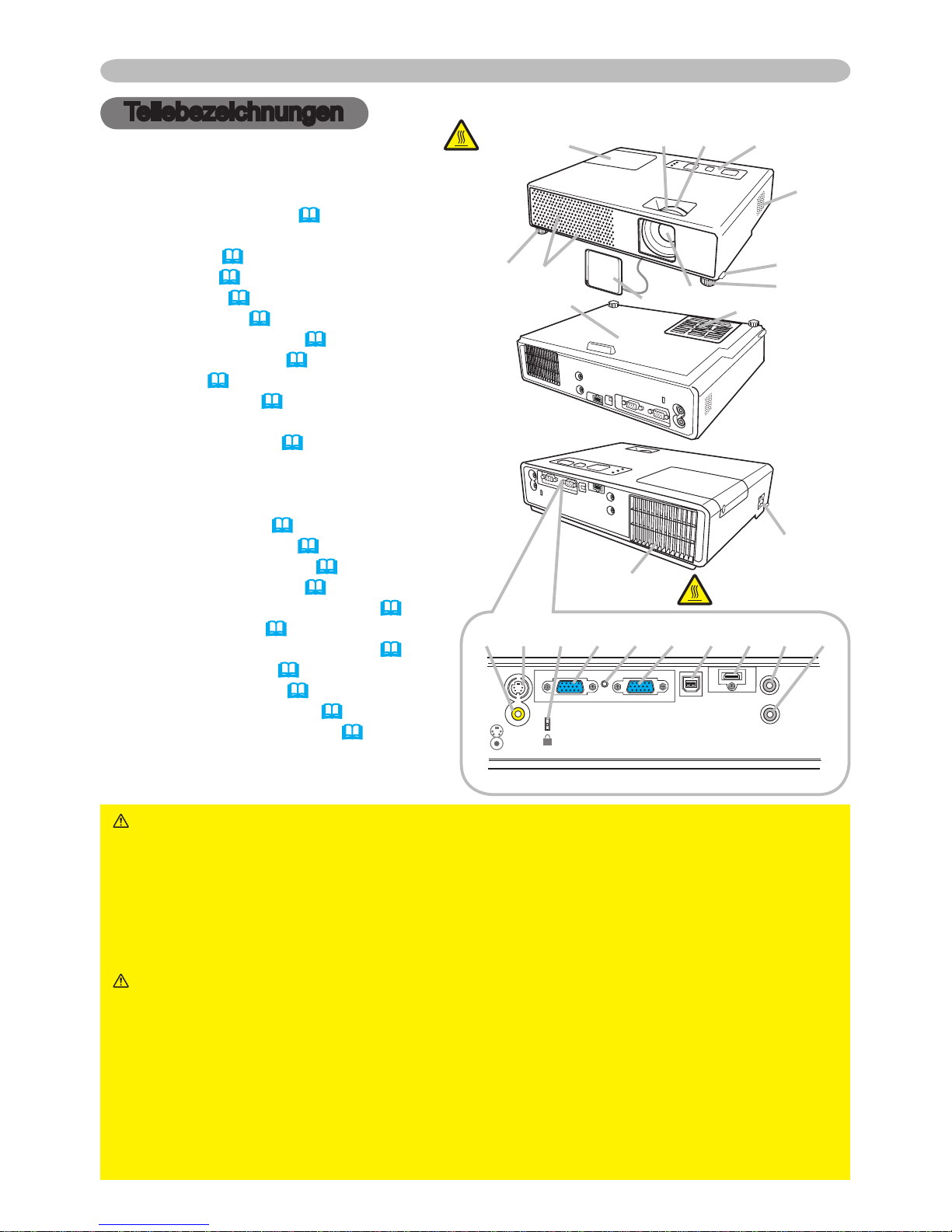 Teilebezeichnungen