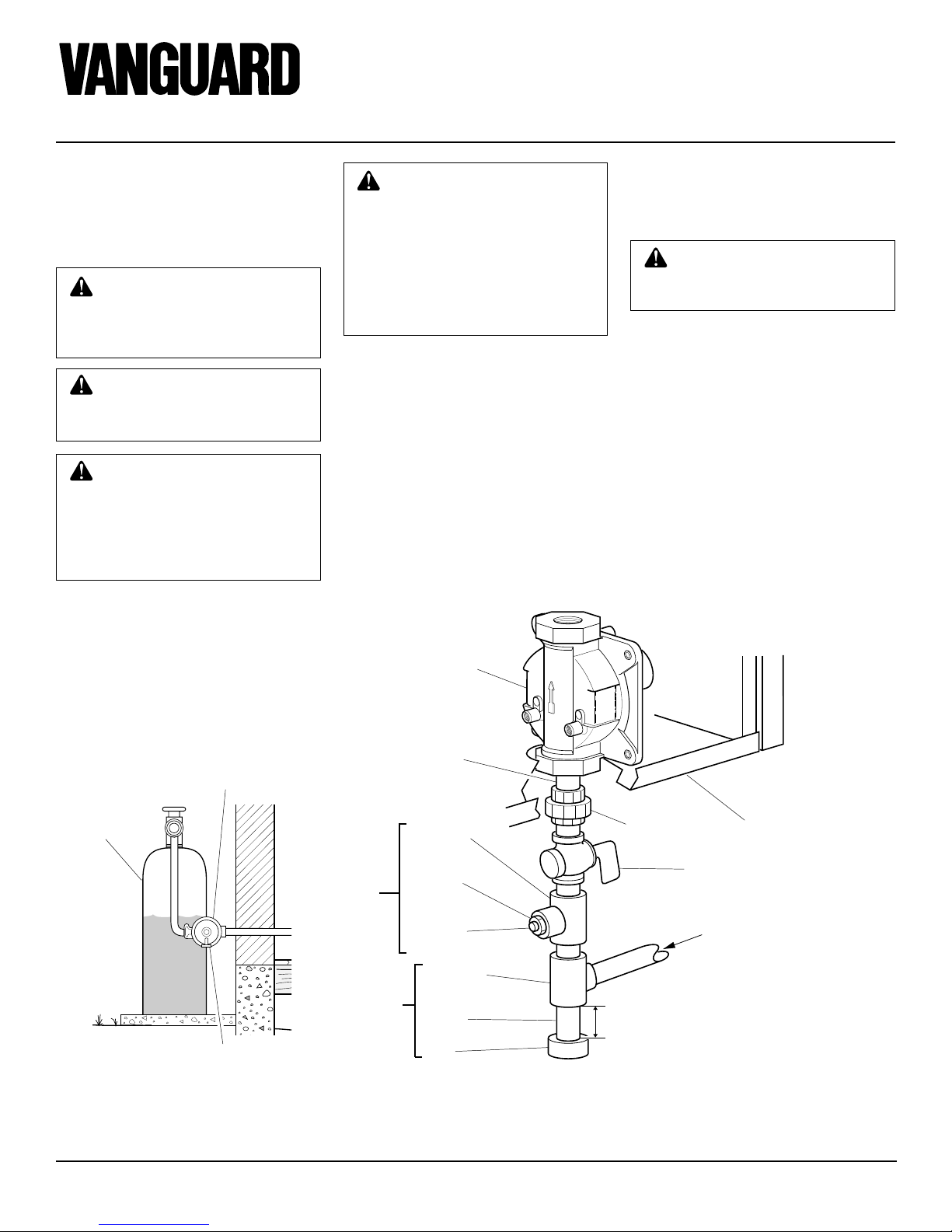 VANGUARD