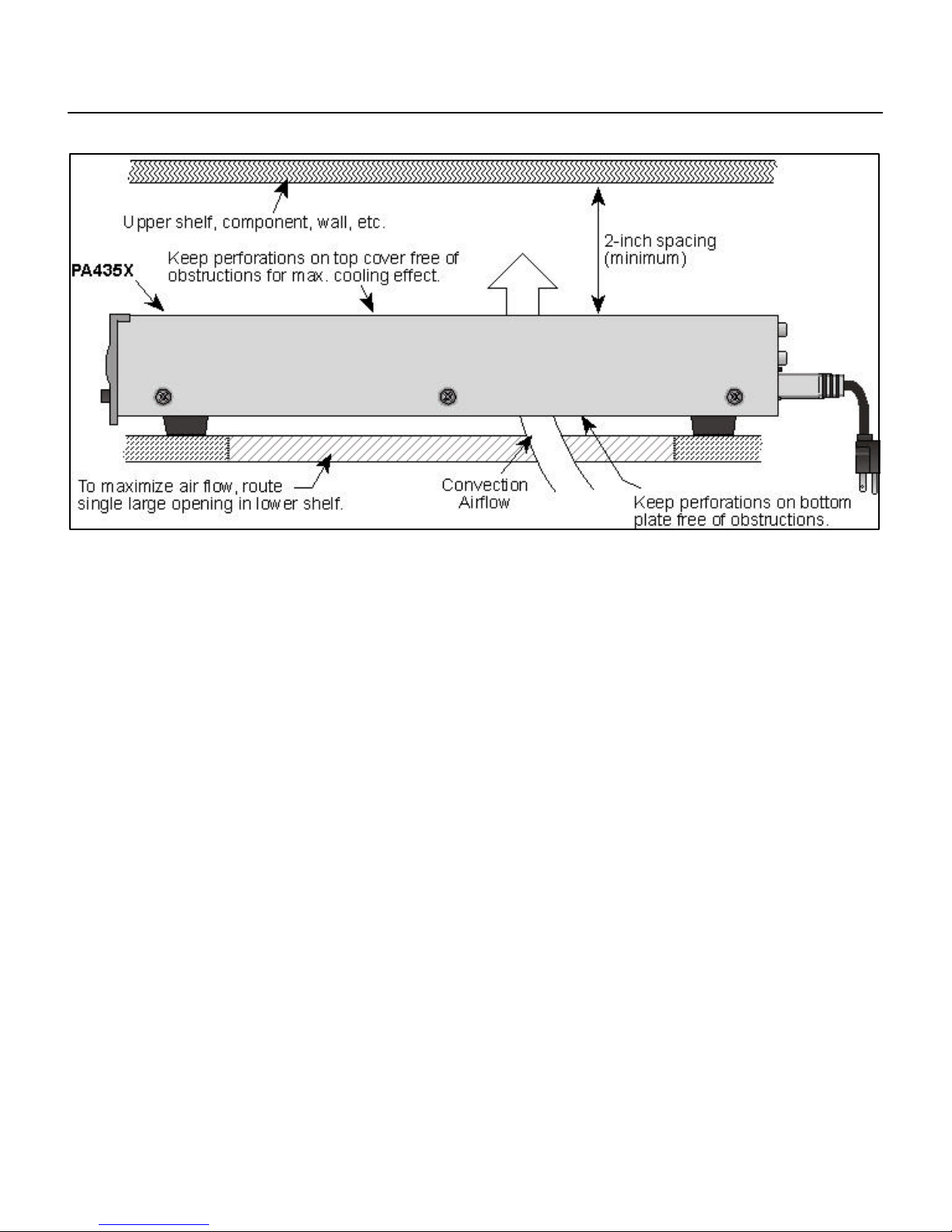 Upper shelf, component, wall, etc.

2-inch spacing (minimum)

PA435X

Keep perforations on top cover free of obstructions for max. cooling effect.

To maximize air flow, route single large opening in lower shelf.

Convection Airflow

Keep perforations on bottom plate free of obstructions.