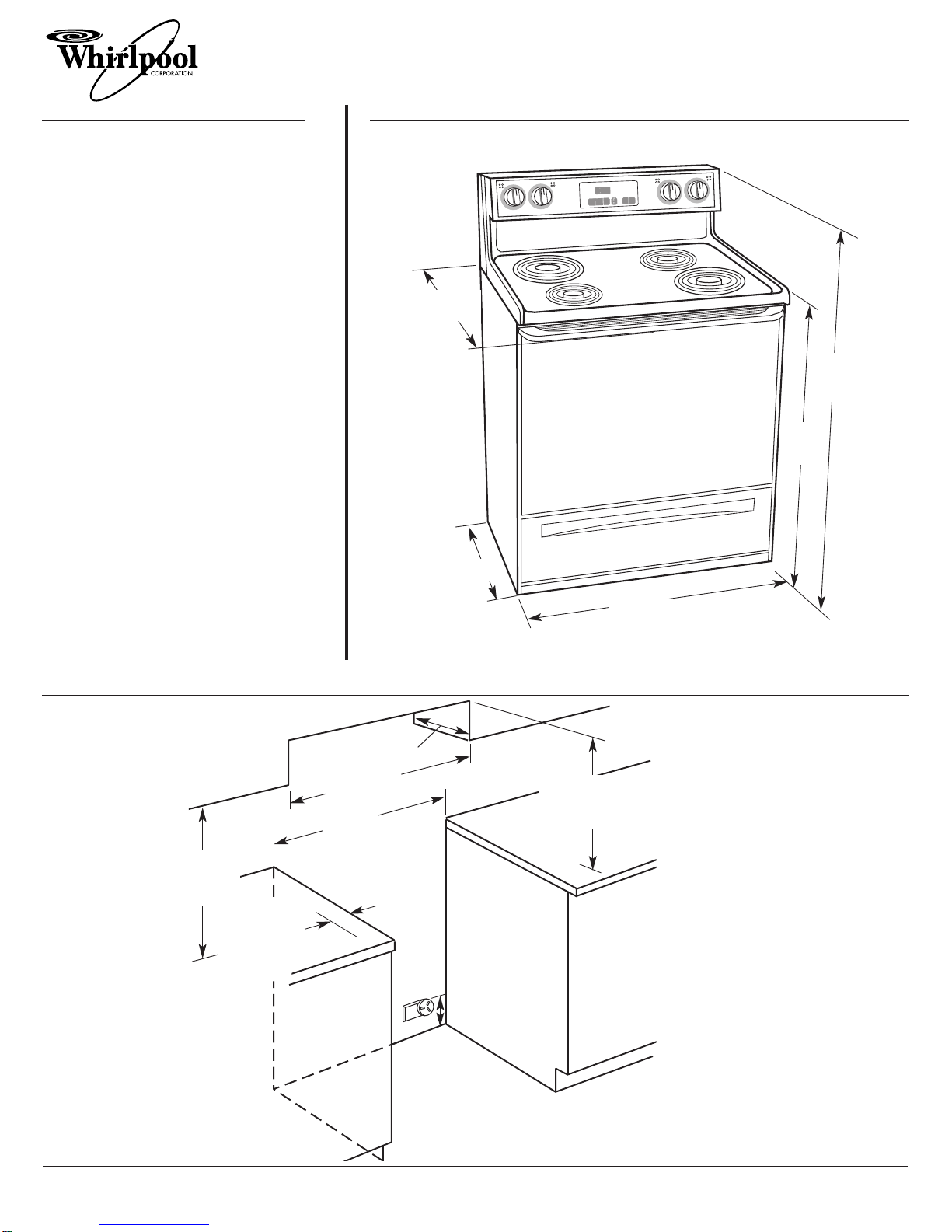 Whirlpool
CORPORATION