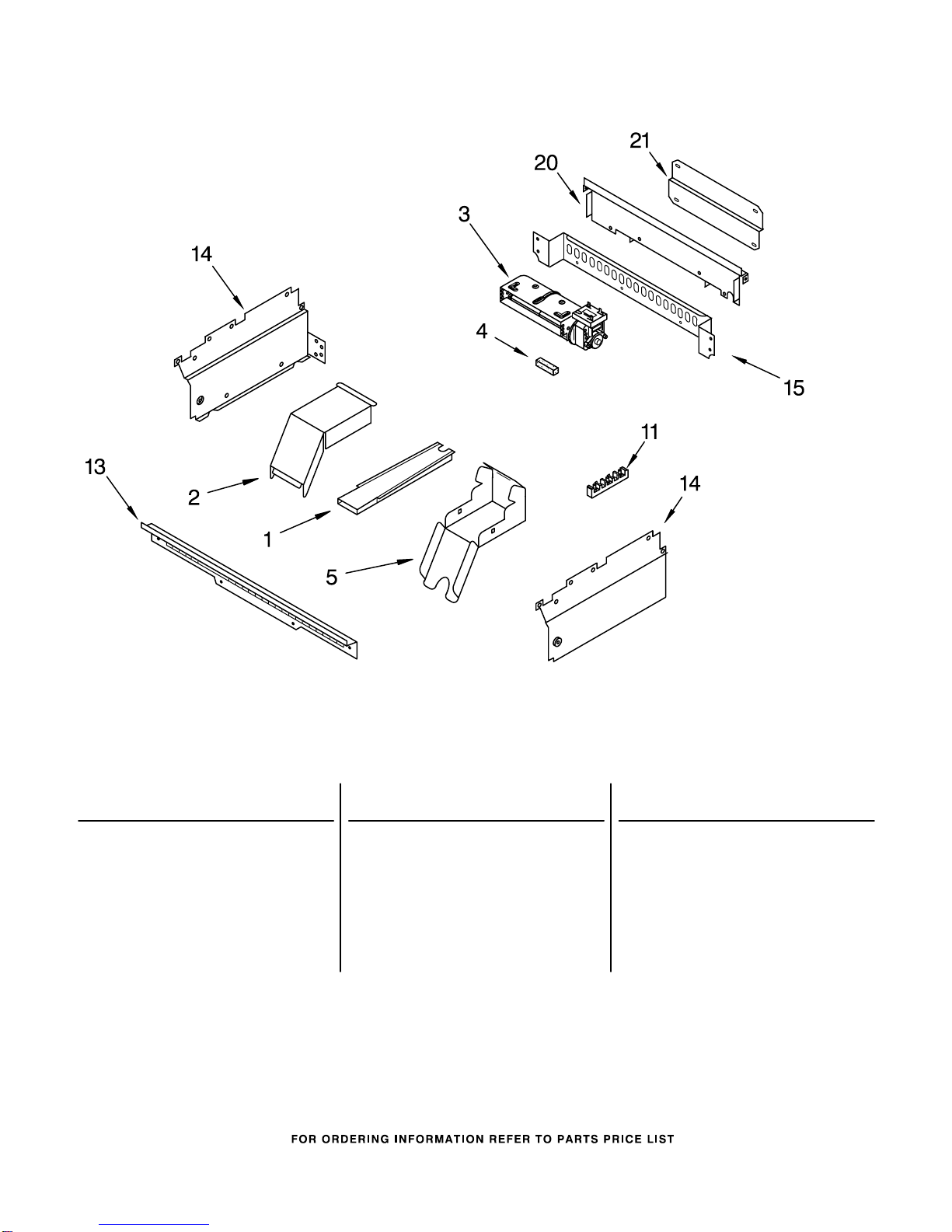 21
20
3
14
4
15
11
13
2
14
1
5

FOR ORDERING INFORMATION REFER TO PARTS PRICE LIST