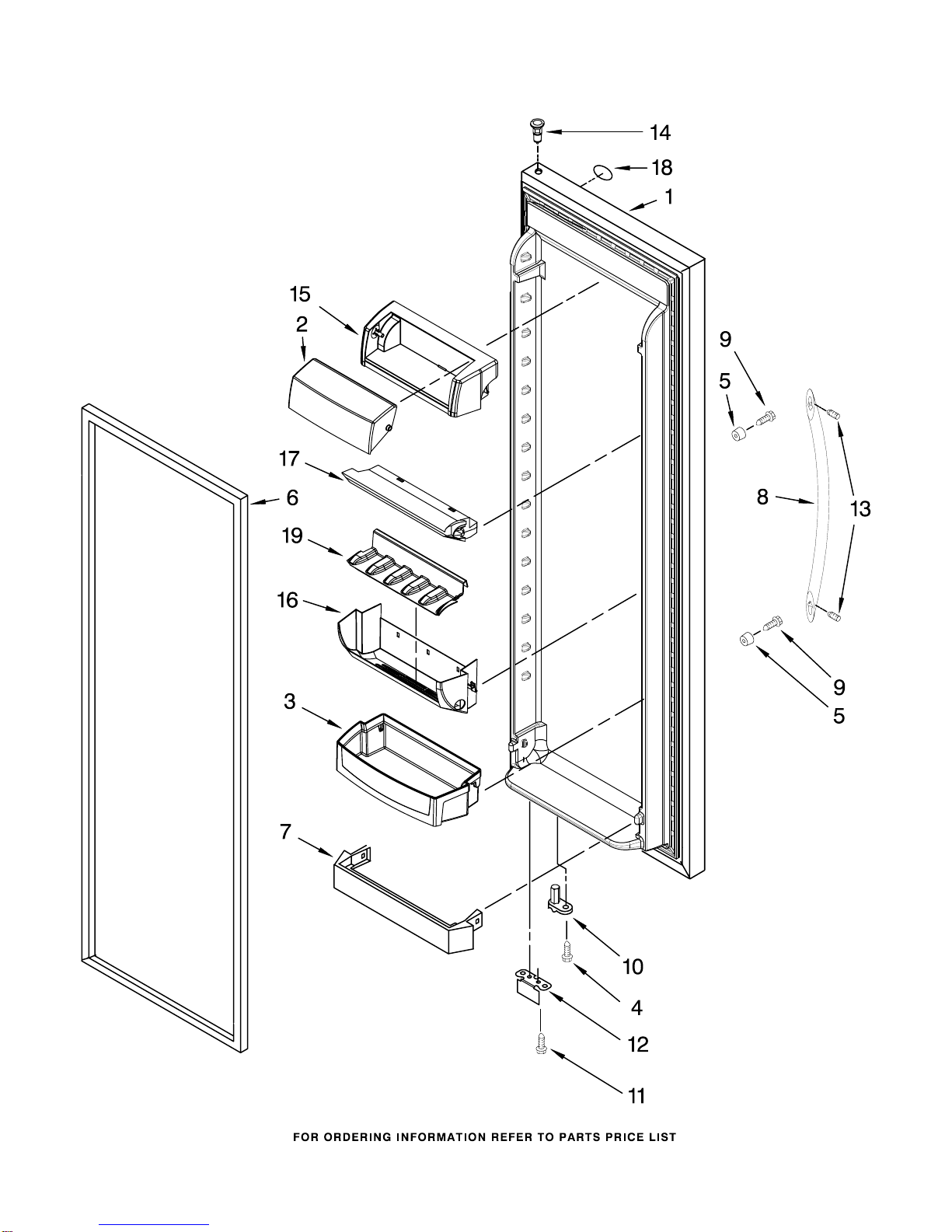 14
18
1
15
2
9
5
17
6
8
13
19
16
9
5
3
7
10
4
12
11

FOR ORDERING INFORMATION REFER TO PARTS PRICE LIST