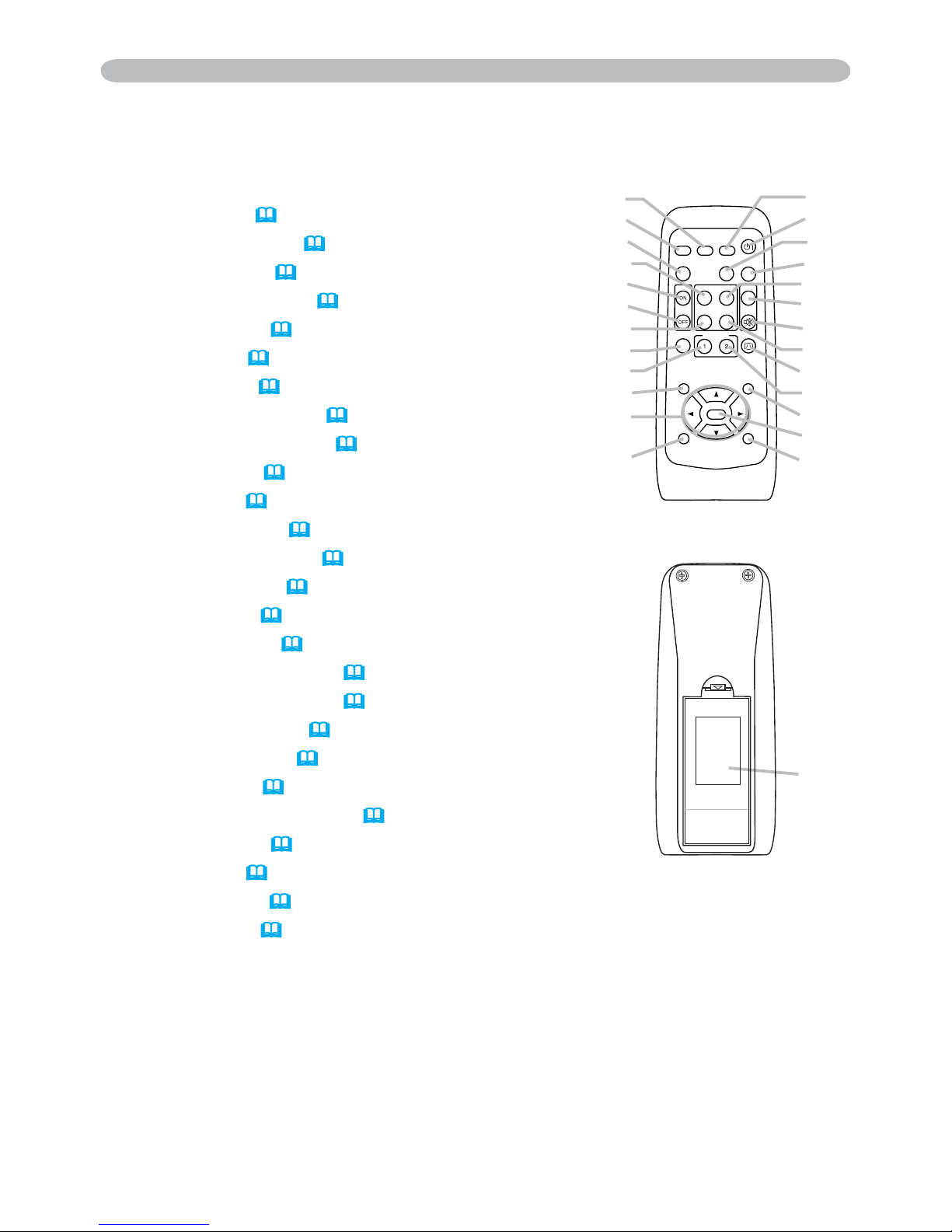 ON
OFF
1
2