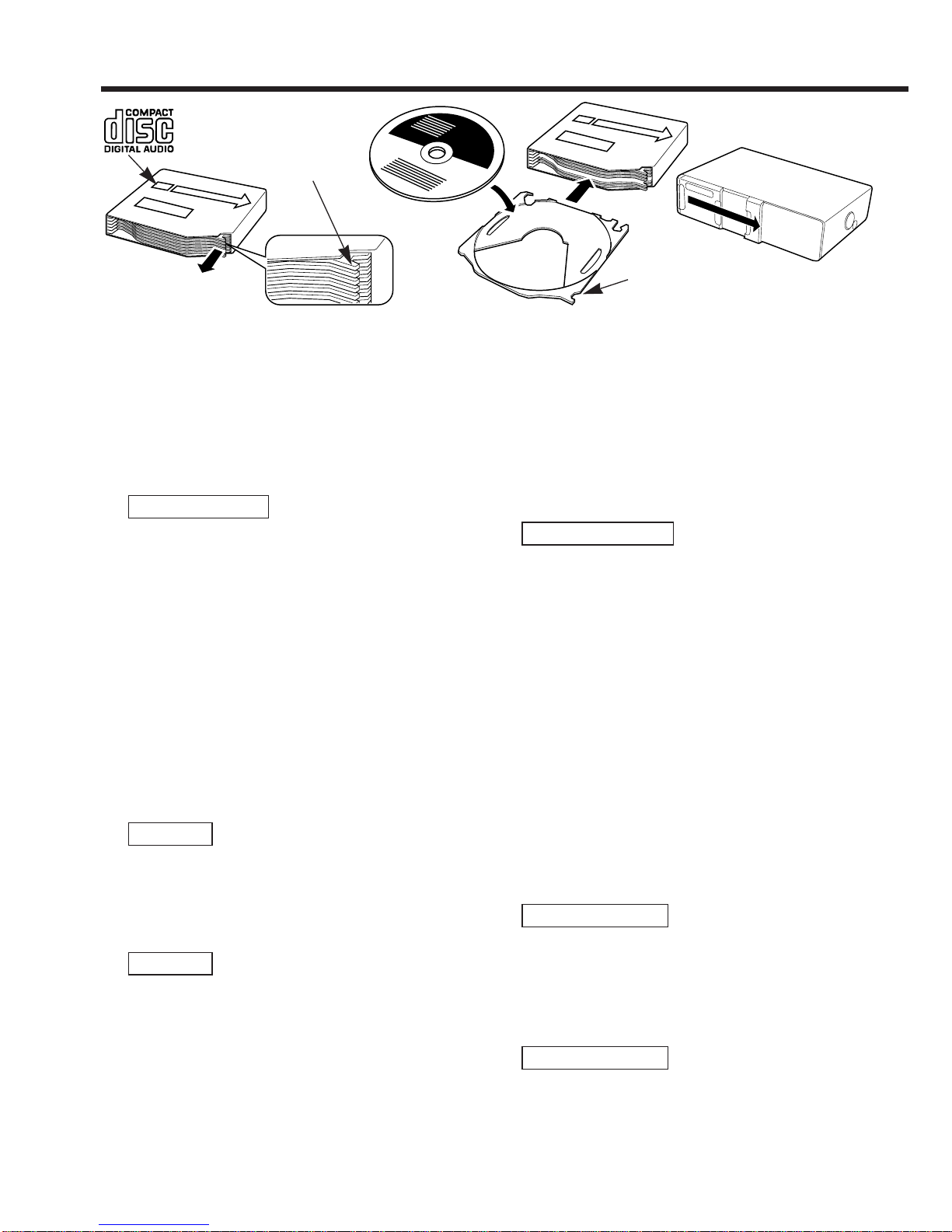 COMPACT
disc
DIGITAL AUDIO