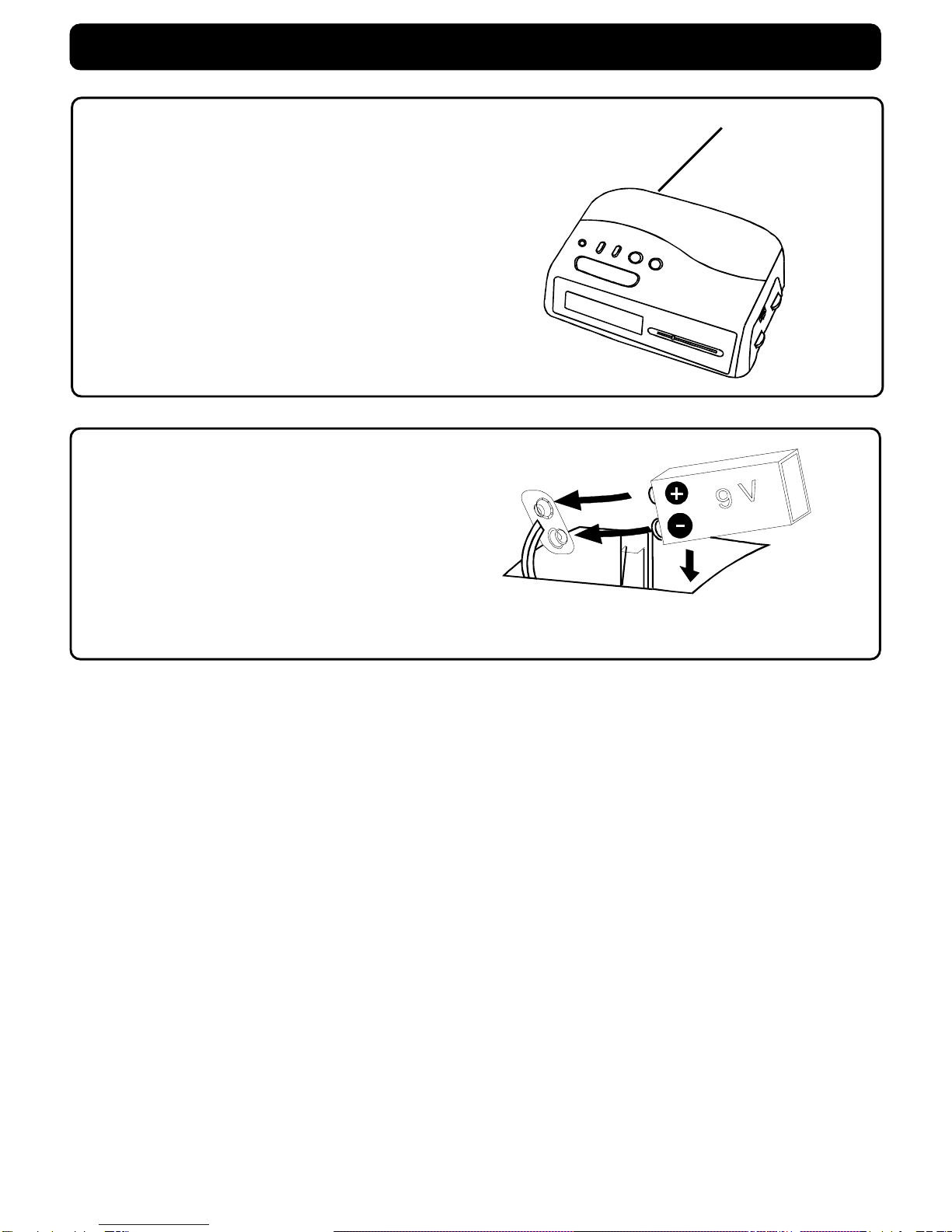 9 V