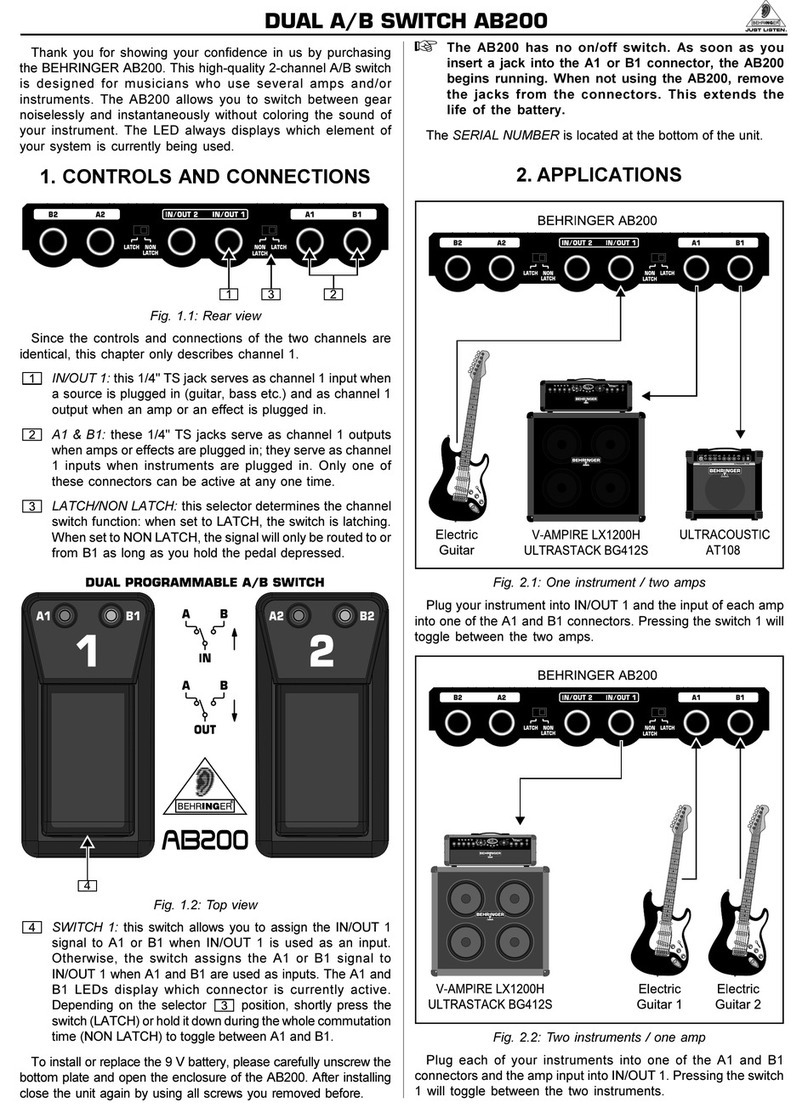 DUAL A/B SWITCH AB200

BEHRINGER JUST LISTEN.

Thank you for showing your confidence in us by purchasing the BEHRINGER AB200. This high-quality 2-channel A/B switch is designed for musicians who use several amps and/or instruments. The AB200 allows you to switch between gear noiselessly and instantaneously without coloring the sound of your instrument. The LED always displays which element of your system is currently being used.

1. CONTROLS AND CONNECTIONS

B2 A2 IN/OUT 2 IN/OUT 1 A1 B1 LATCH NON LATCH NON LATCH LATCH

1 3 2

Fig. 1.1: Rear view

Since the controls and connections of the two channels are identical, this chapter only describes channel 1.

1 IN/OUT 1: this 1/4" TS jack serves as channel 1 input when a source is plugged in (guitar, bass etc.) and as channel 1 output when an amp or an effect is plugged in.

2 A1 & B1: these 1/4" TS jacks serve as channel 1 outputs when amps or effects are plugged in; they serve as channel 1 inputs when instruments are plugged in. Only one of these connectors can be active at any one time.

3 LATCH/NON LATCH: this selector determines the channel switch function: when set to LATCH, the switch is latching. When set to NON LATCH, the signal will only be routed to or from B1 as long as you hold the pedal depressed.

DUAL PROGRAMMABLE A/B SWITCH

A1 B1 1 A B IN A B OUT A2 B2 2

BEHRINGER AB200

4

Fig. 1.2: Top view

4 SWITCH 1: this switch allows you to assign the IN/OUT 1 signal to A1 or B1 when IN/OUT 1 is used as an input. Otherwise, the switch assigns the A1 or B1 signal to IN/OUT 1 when A1 and B1 are used as inputs. The A1 and B1 LEDs display which connector is currently active. Depending on the selector 3 position, shortly press the switch (LATCH) or hold it down during the whole commutation time (NON LATCH) to toggle between A1 and B1.

To install or replace the 9 V battery, please carefully unscrew the bottom plate and open the enclosure of the AB200. After installing close the unit again by using all screws you removed before.

☞ The AB200 has no on/off switch. As soon as you insert a jack into the A1 or B1 connector, the AB200 begins running. When not using the AB200, remove the jacks from the connectors. This extends the life of the battery.

The SERIAL NUMBER is located at the bottom of the unit.

2. APPLICATIONS

BEHRINGER AB200

B2 A2 IN/OUT 2 IN/OUT 1 A1 B1 LATCH NON LATCH NON LATCH LATCH

Electric Guitar

V-AMPIRE LX1200H ULTRASTACK BG412S

ULTRACOUSTIC AT108

Fig. 2.1: One instrument / two amps

Plug your instrument into IN/OUT 1 and the input of each amp into one of the A1 and B1 connectors. Pressing the switch 1 will toggle between the two amps.

BEHRINGER AB200

B2 A2 IN/OUT 2 IN/OUT 1 A1 B1 LATCH NON LATCH NON LATCH LATCH

V-AMPIRE LX1200H ULTRASTACK BG412S

Electric Guitar 1

Electric Guitar 2

Fig. 2.2: Two instruments / one amp

Plug each of your instruments into one of the A1 and B1 connectors and the amp input into IN/OUT 1. Pressing the switch 1 will toggle between the two instruments.