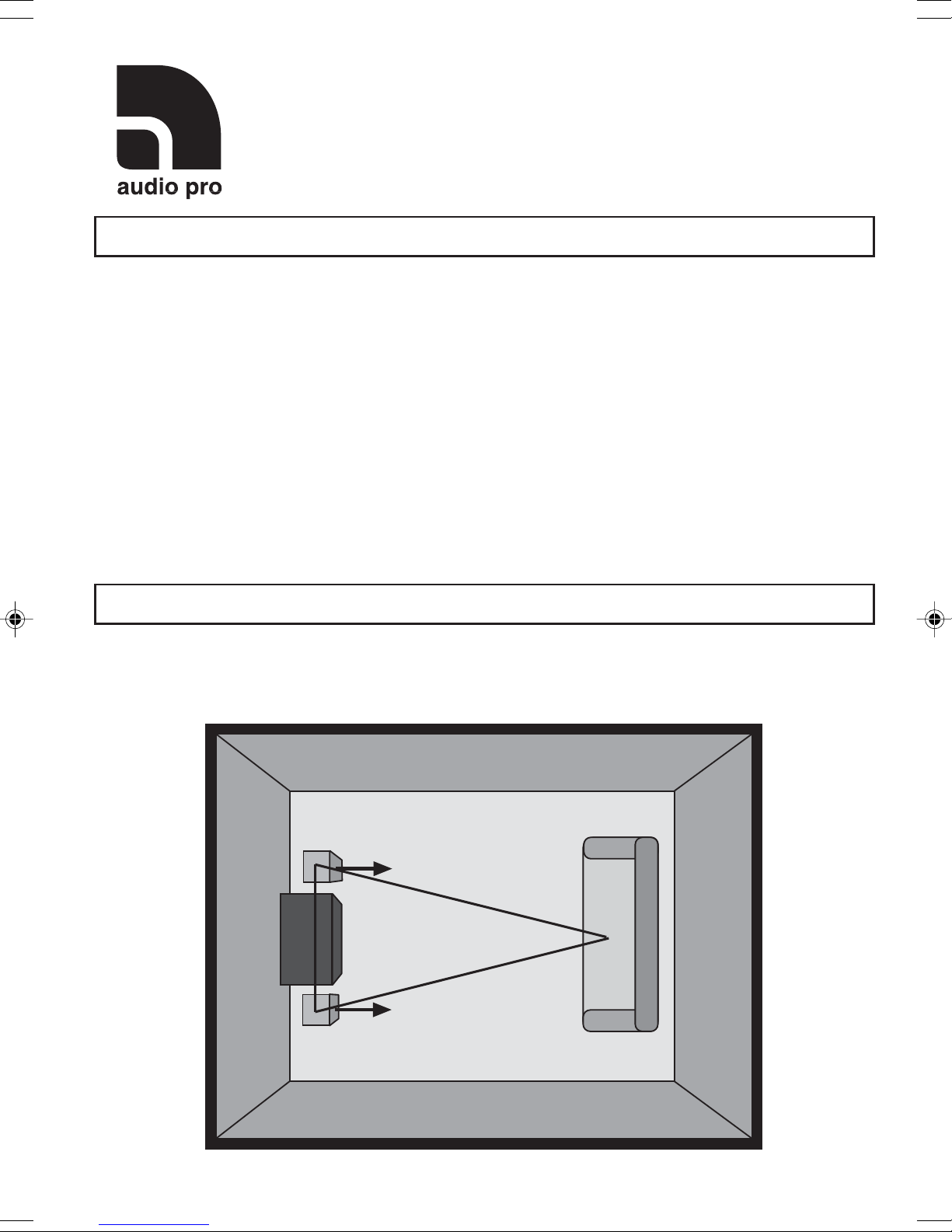 audio pro