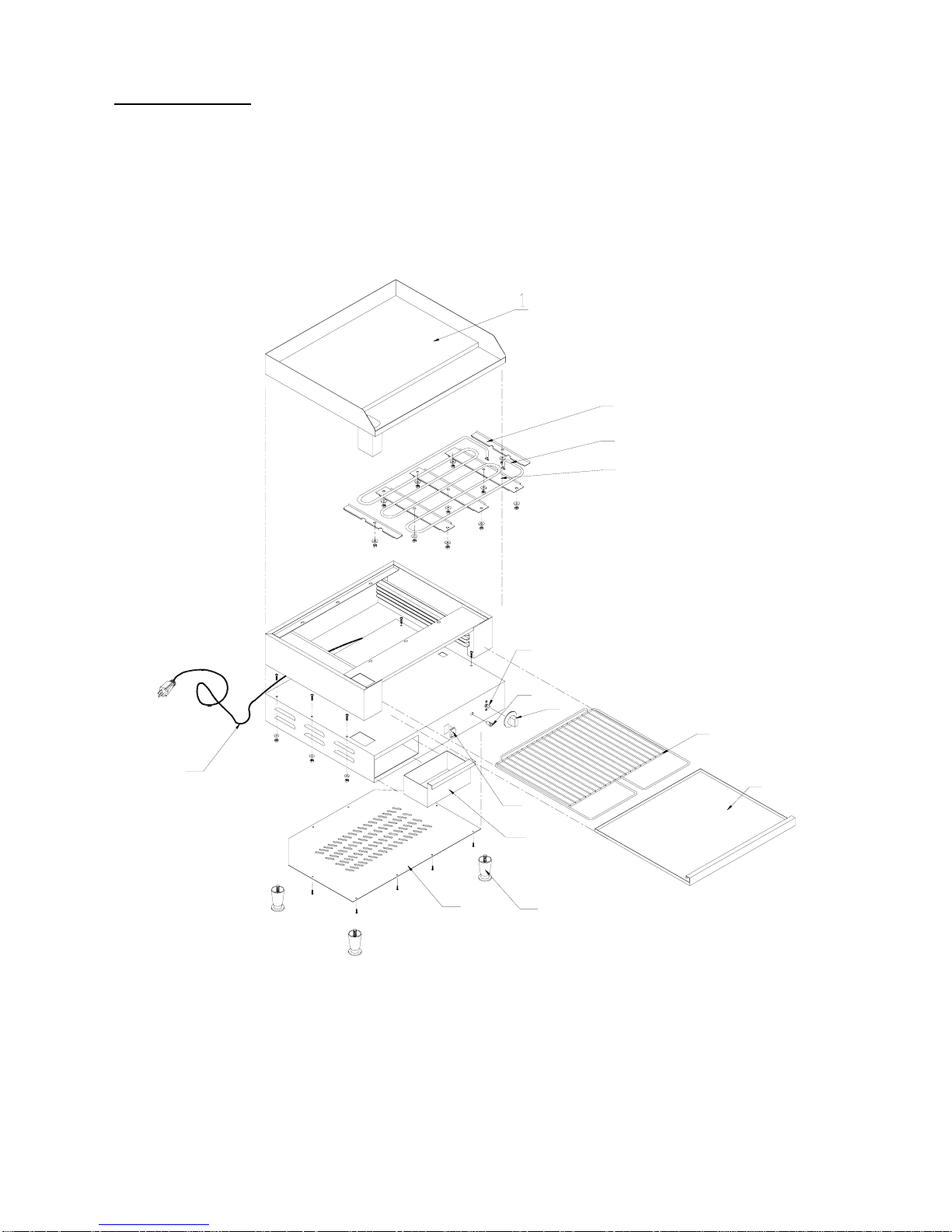 1