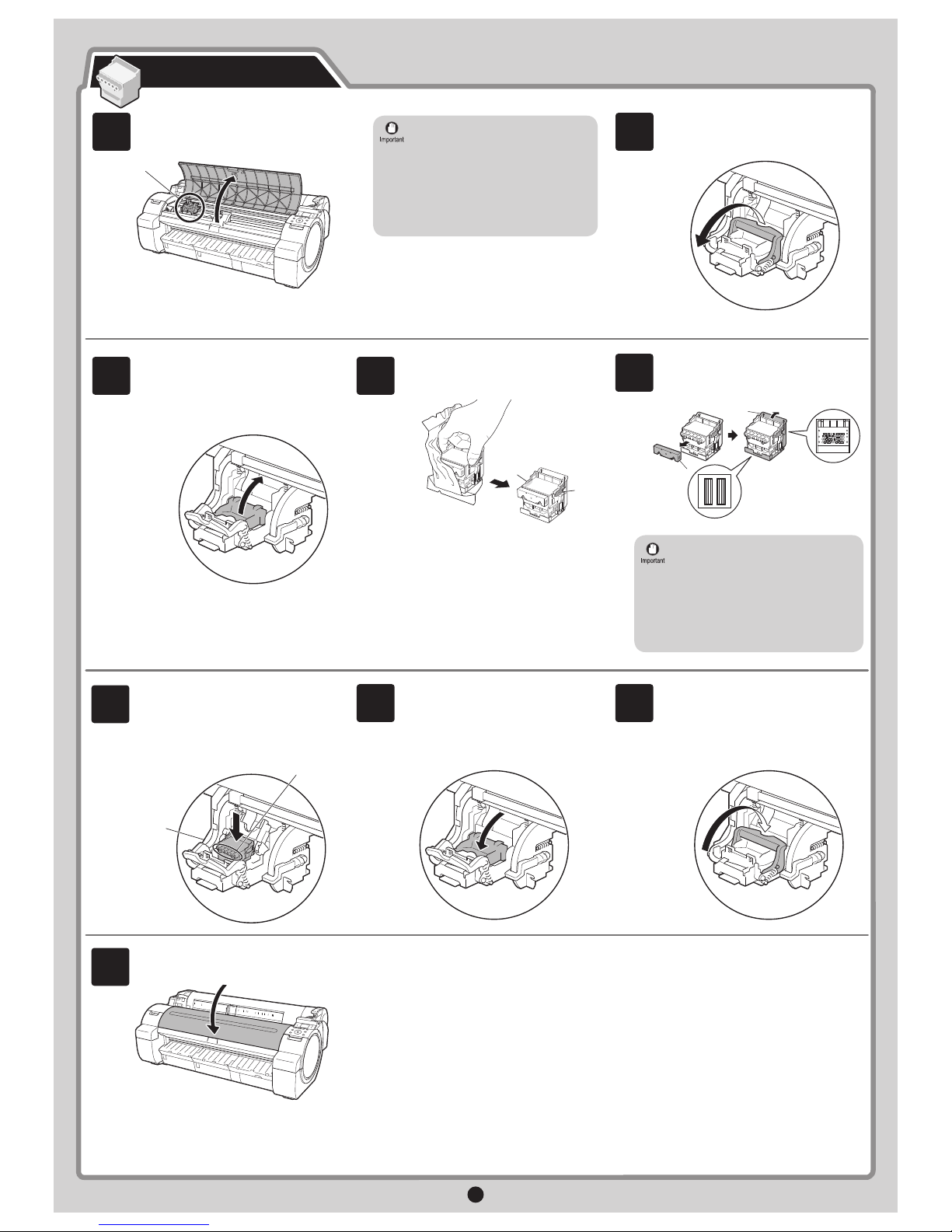 Important

Important