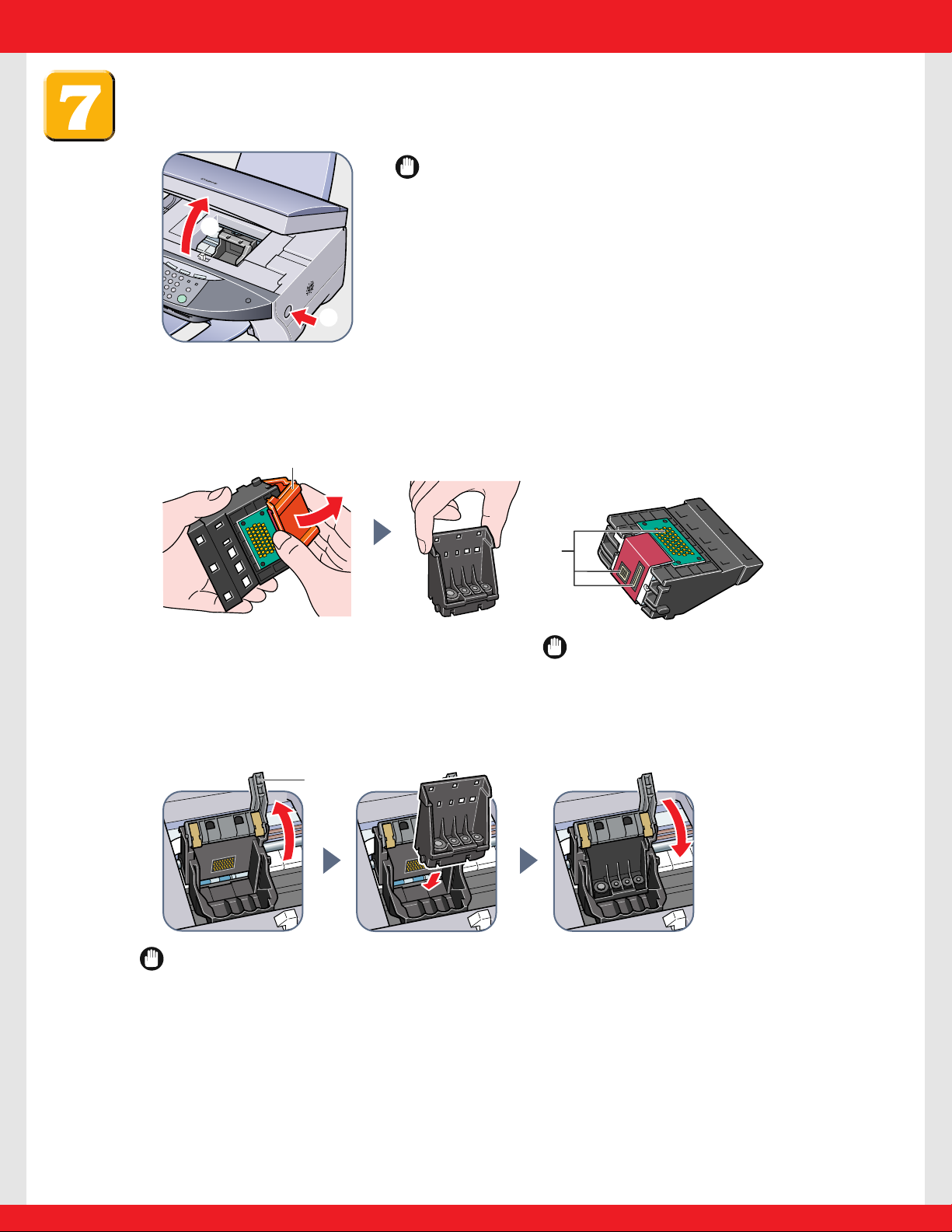 7