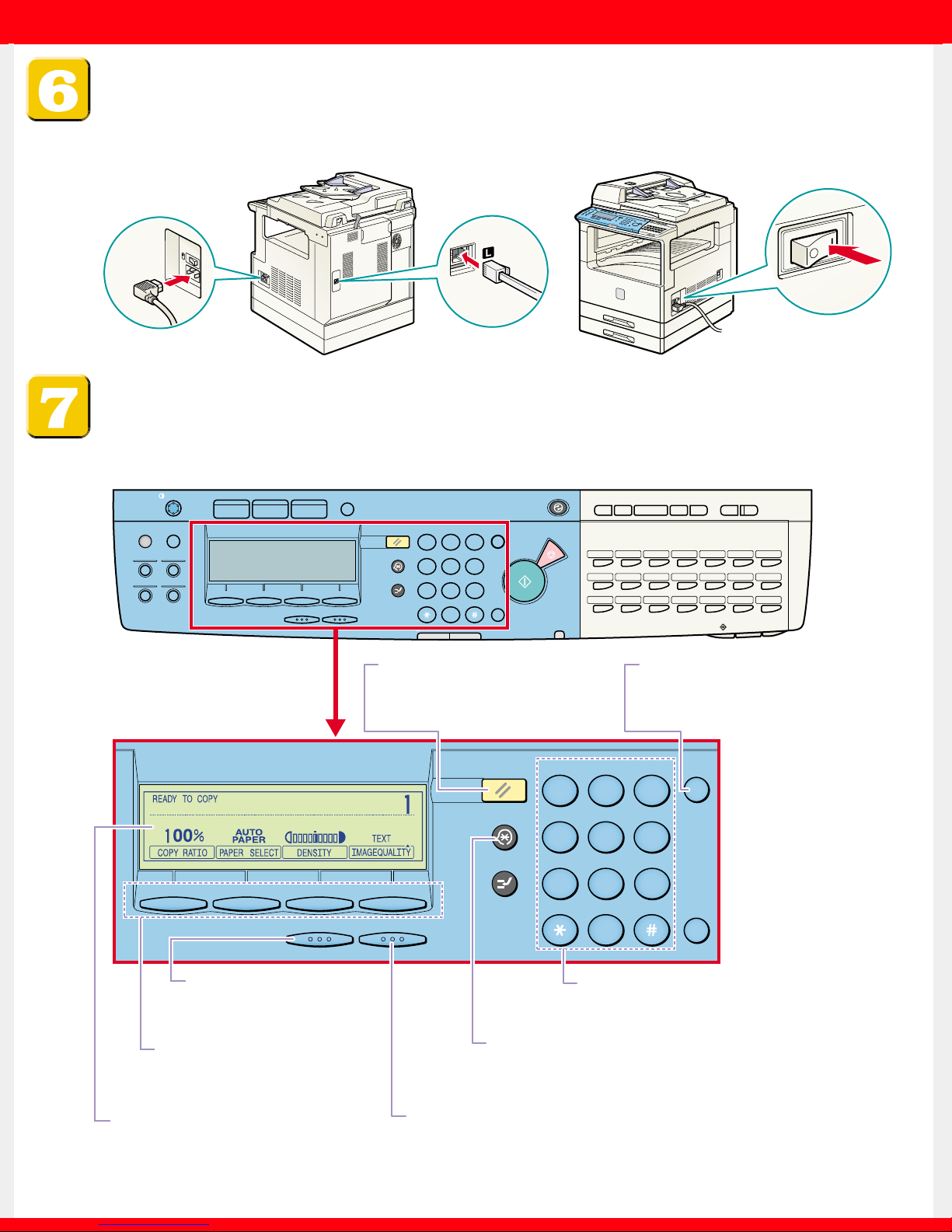 6

L

7

READY TO COPY 1

100% AUTO PAPER TEXT

COPY RATIO PAPER SELECT DENSITY IMAGEQUALITY