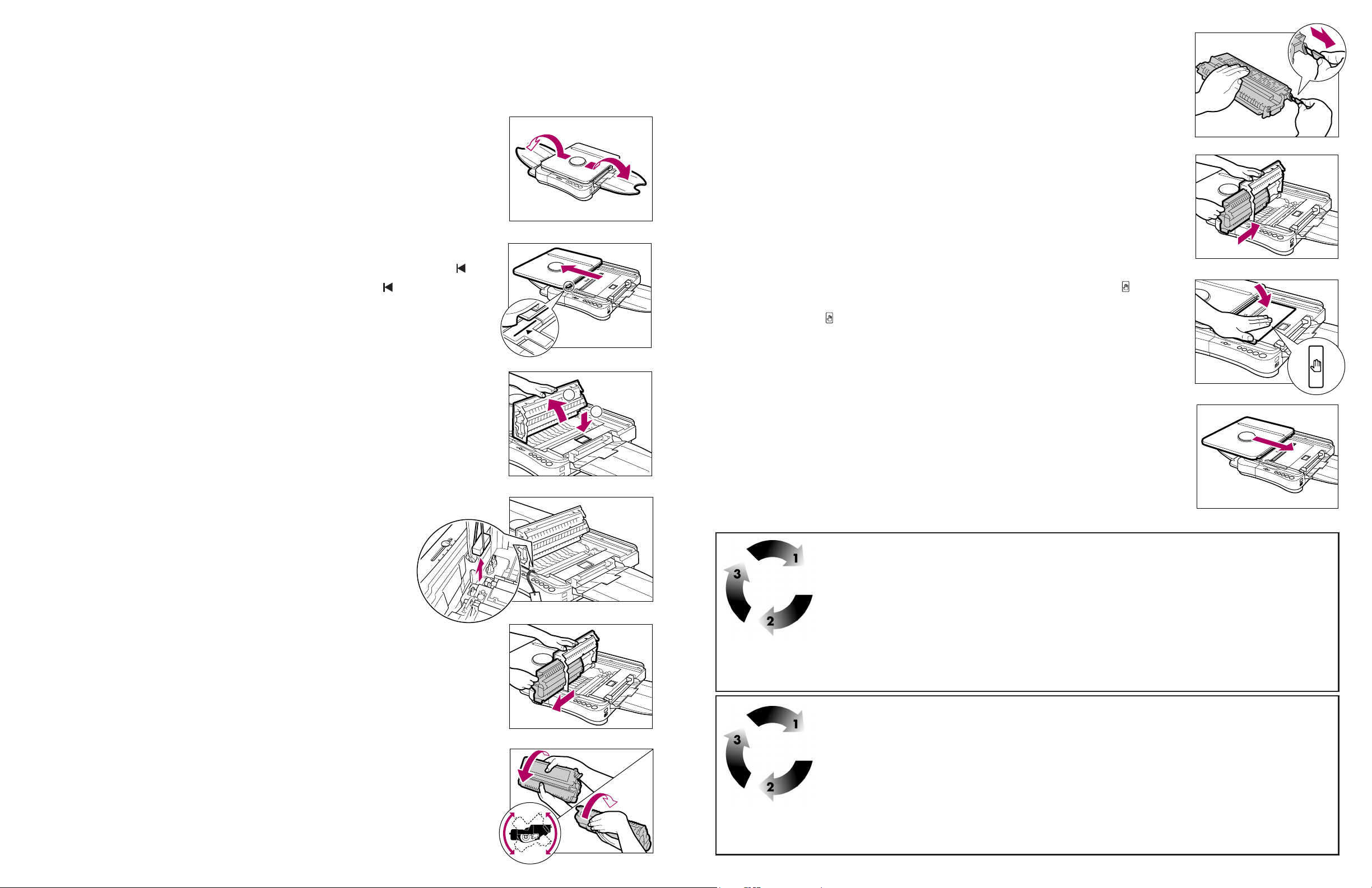 1
3
2
1
3
2