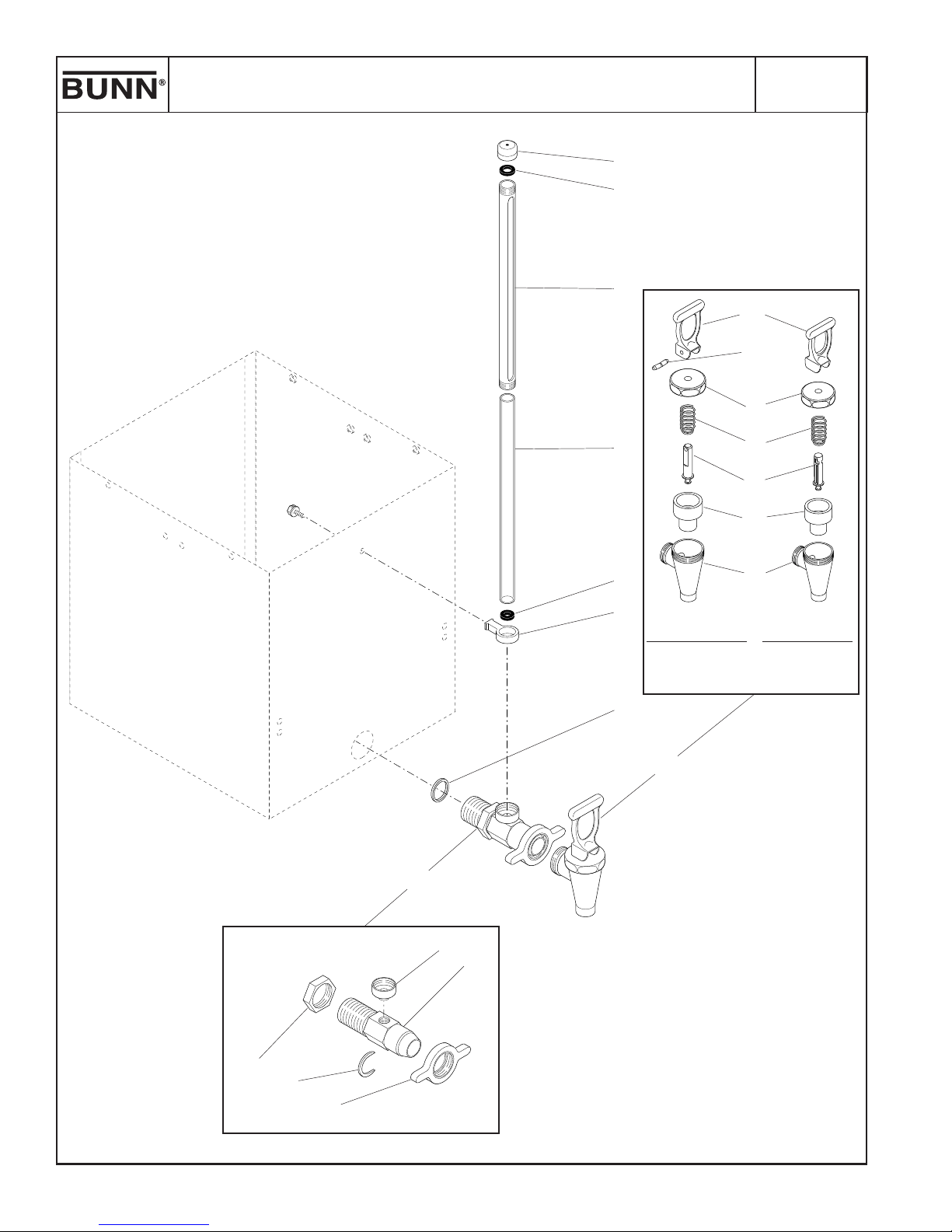 BUNN®