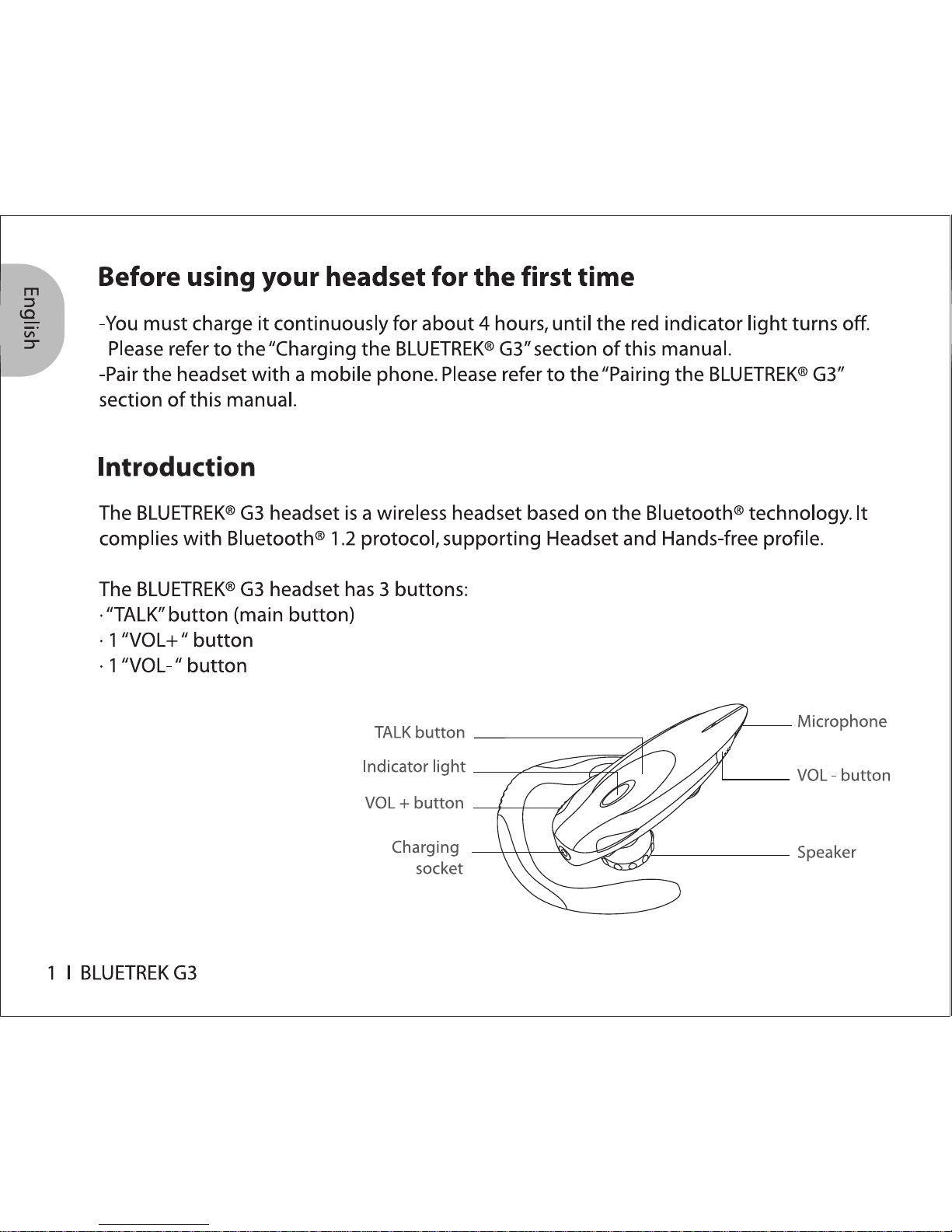 English

Before using your headset for the first time

-You must charge it continuously for about 4 hours, until the red indicator light turns off. Please refer to the "Charging the BLUETREK® G3" section of this manual.
-Pair the headset with a mobile phone. Please refer to the "Pairing the BLUETREK® G3" section of this manual.

Introduction

The BLUETREK® G3 headset is a wireless headset based on the Bluetooth® technology. It complies with Bluetooth® 1.2 protocol, supporting Headset and Hands-free profile.

The BLUETREK® G3 headset has 3 buttons:
· "TALK" button (main button)
· 1 "VOL+ " button
· 1 "VOL- " button

TALK button
Indicator light
VOL + button
Charging socket
Microphone
VOL - button
Speaker

1 I BLUETREK G3