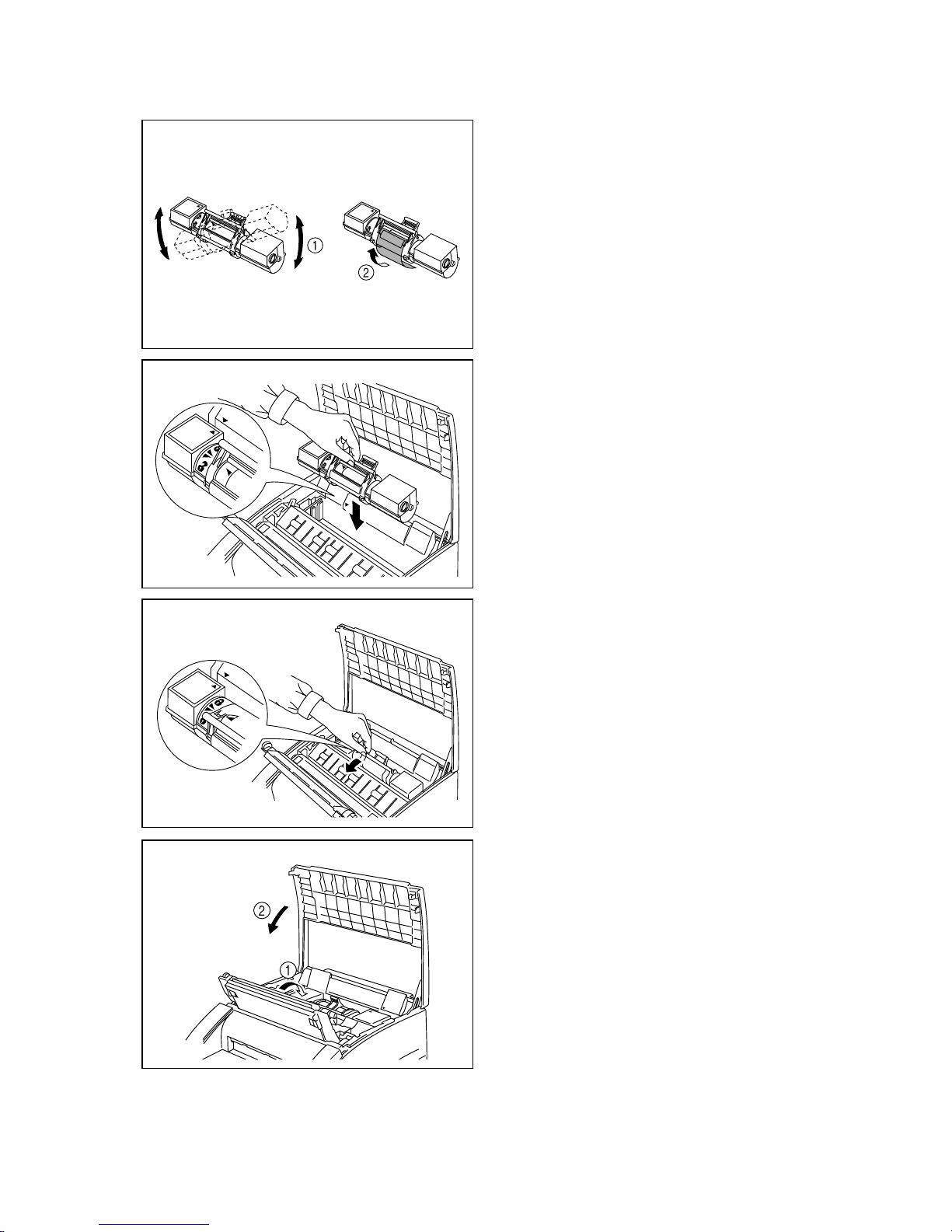 ①
②

②
①