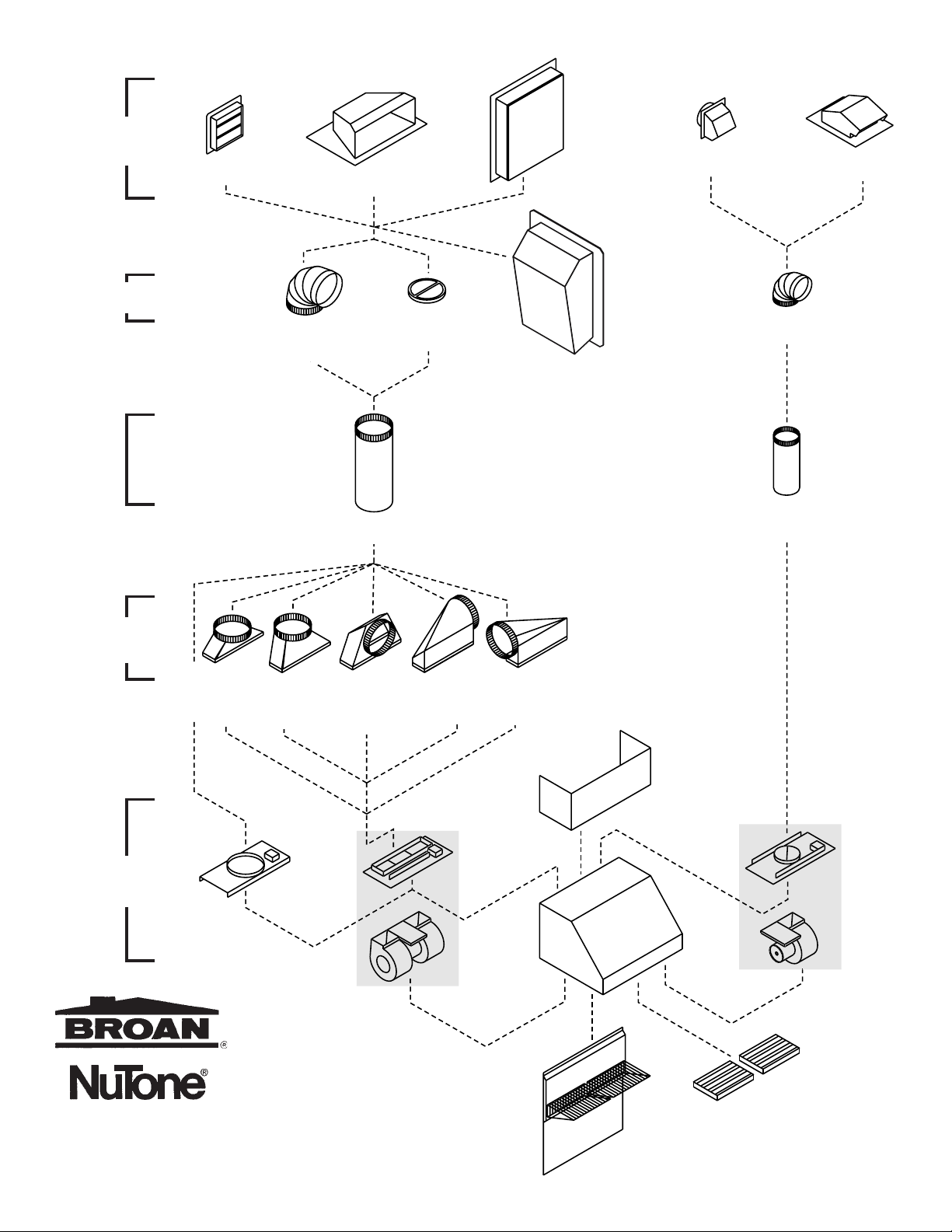 BROAN®
NuTone®