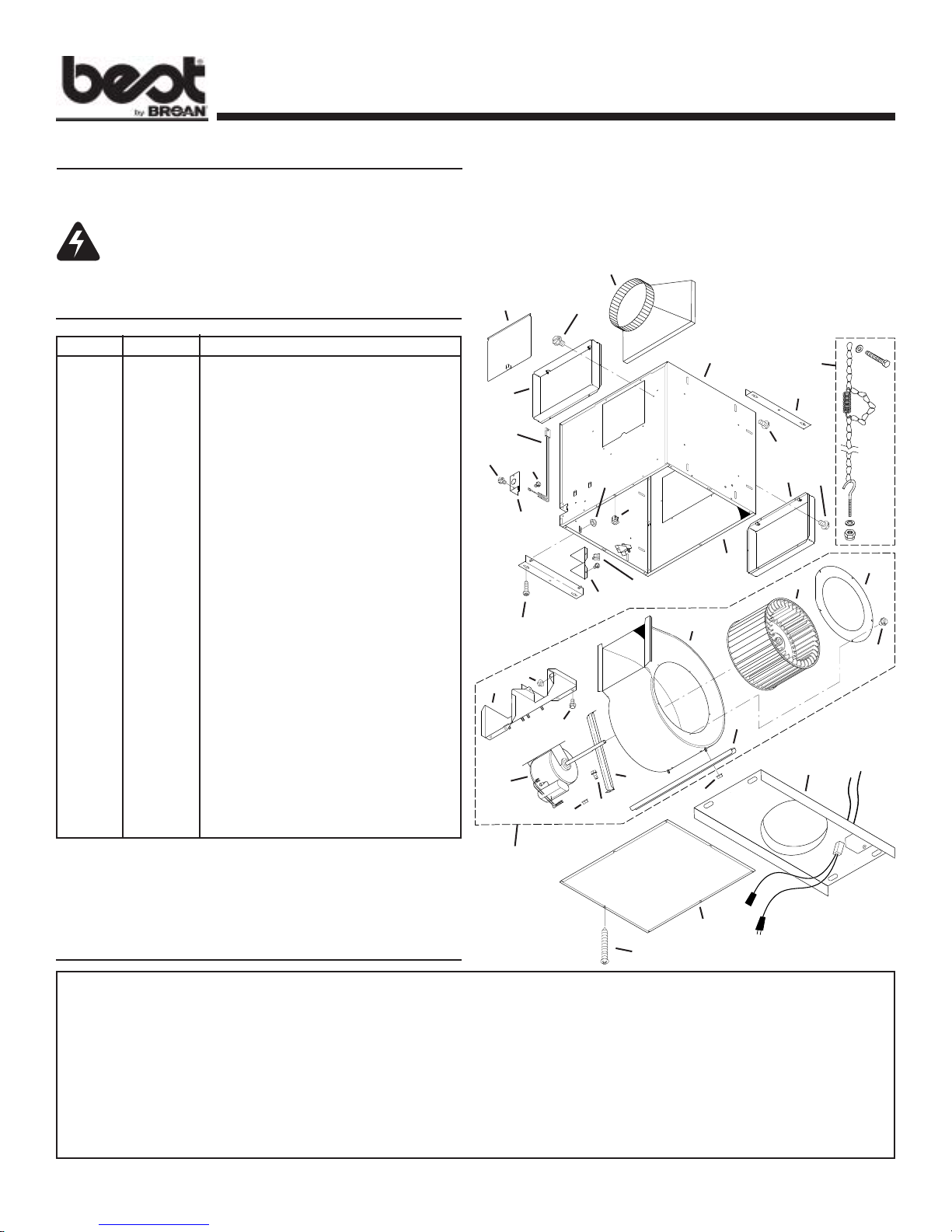 best
by BROAN