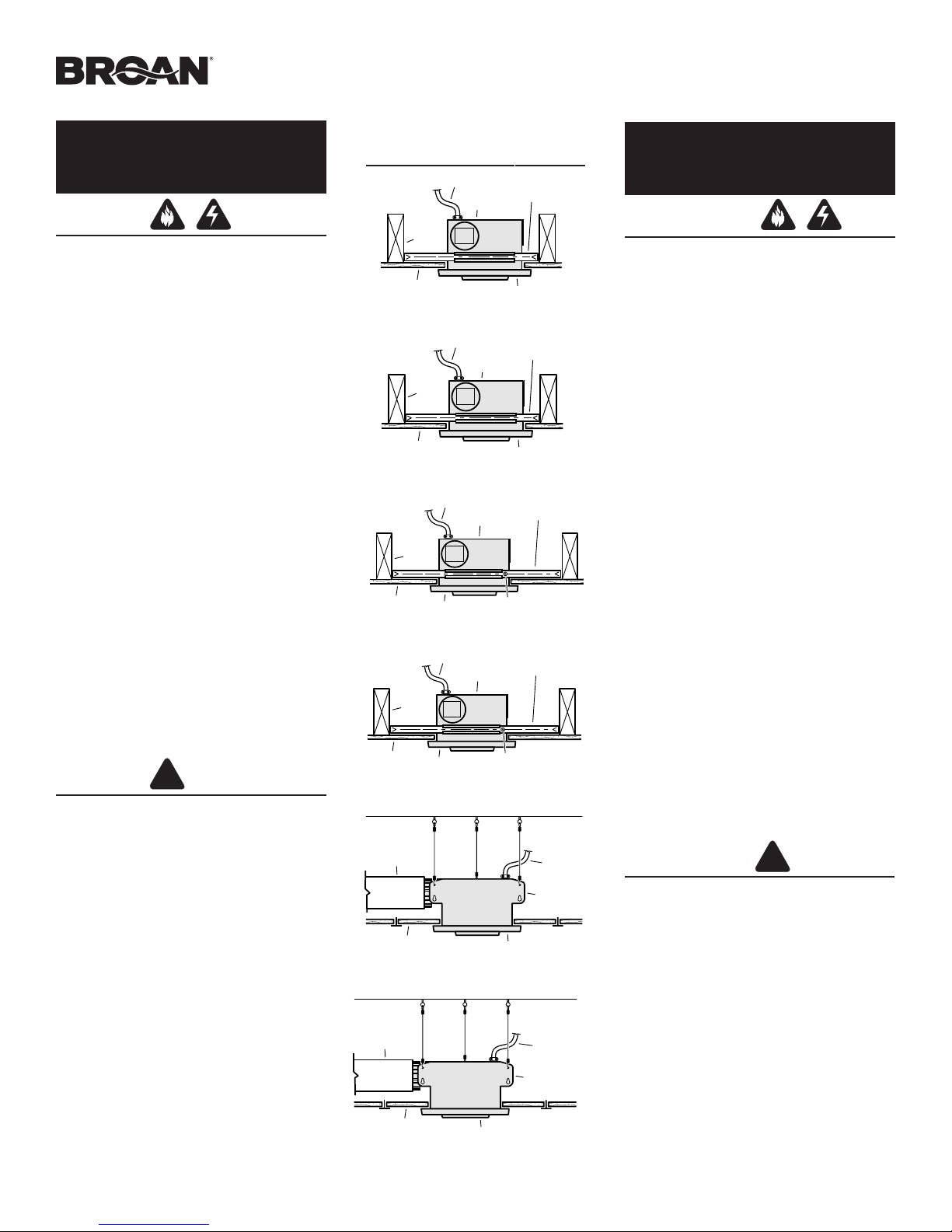 BROAN®